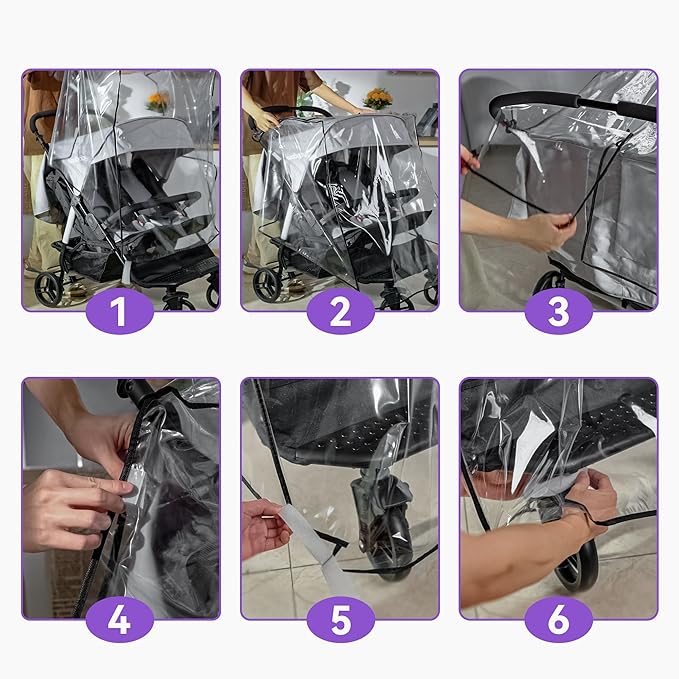 1

2

3

4

5

6