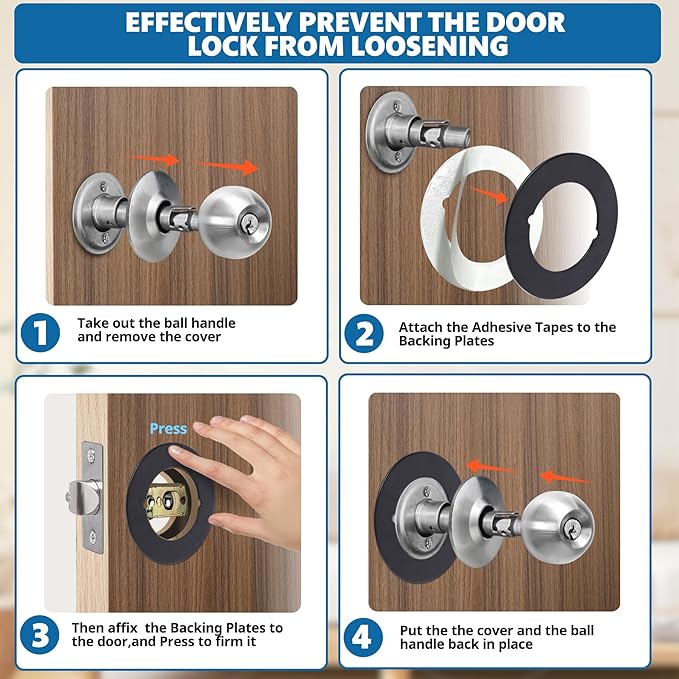 EFFECTIVELY PREVENT THE DOOR LOCK FROM LOOSENING

1 Take out the ball handle and remove the cover

2 Attach the Adhesive Tapes to the Backing Plates

Press

3 Then affix the Backing Plates to the door,and Press to firm it

4 Put the the cover and the ball handle back in place