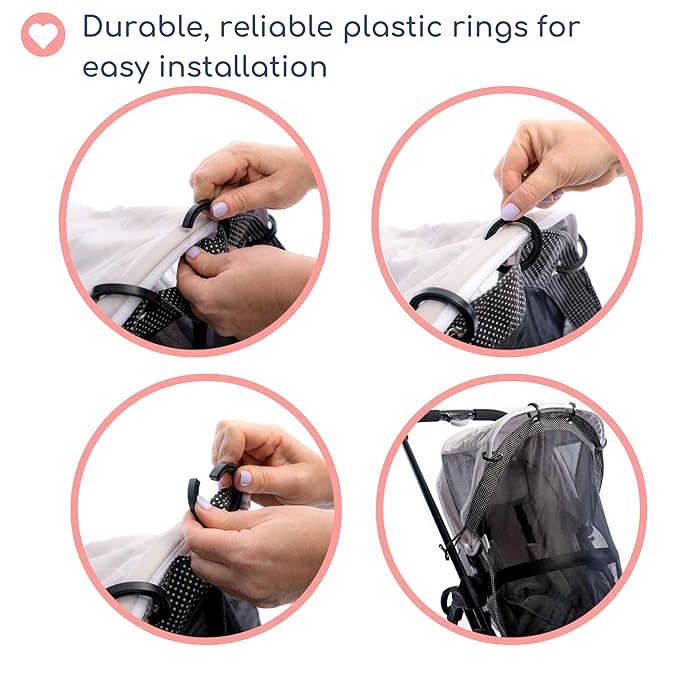 Durable, reliable plastic rings for easy installation