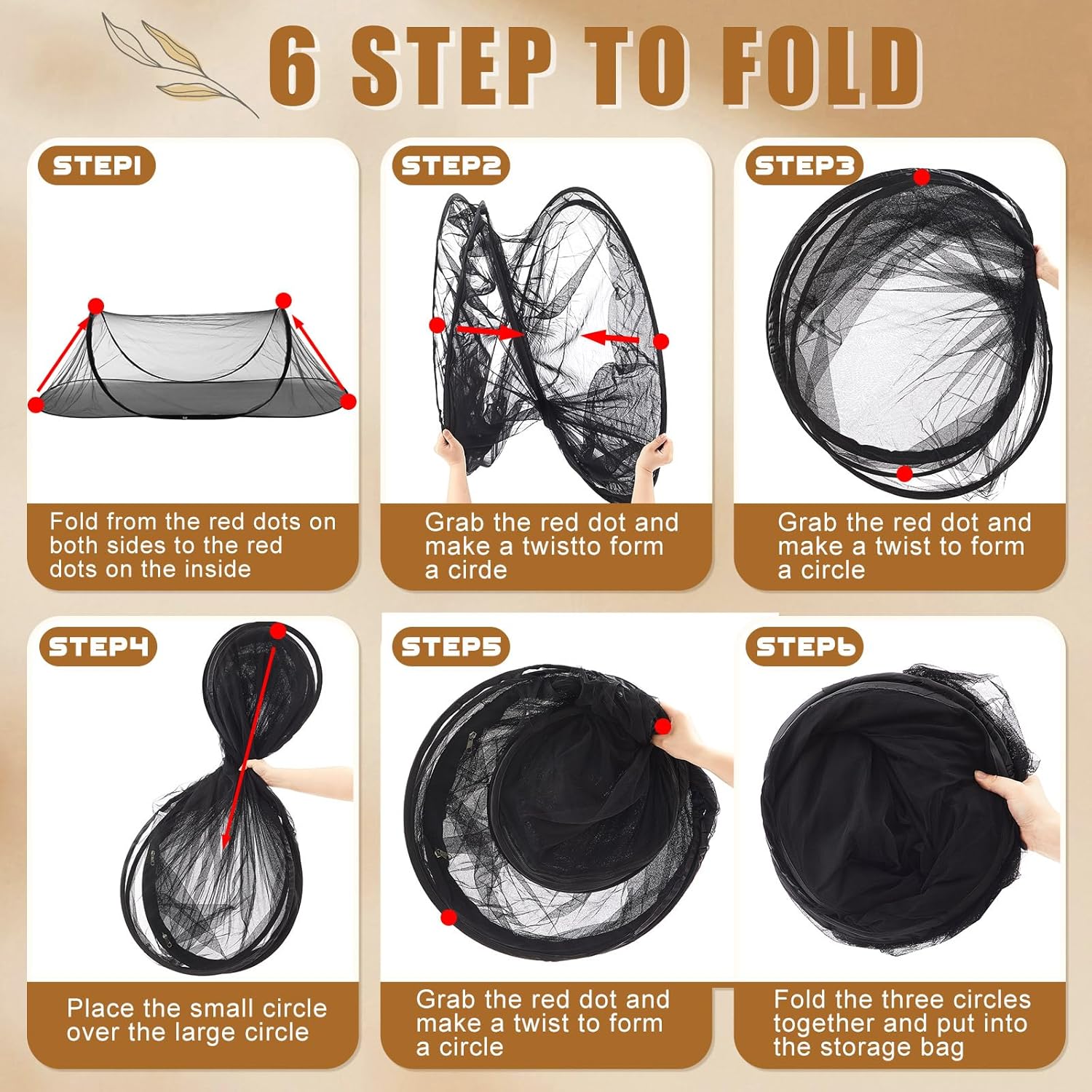 6 STEP TO FOLD

STEP1

Fold from the red dots on both sides to the red dots on the inside

STEP2

Grab the red dot and make a twistto form a cirde

STEP3

Grab the red dot and make a twist to form a circle

STEP4

Place the small circle over the large circle

STEP5

Grab the red dot and make a twist to form a circle

STEP6

Fold the three circles together and put into the storage bag