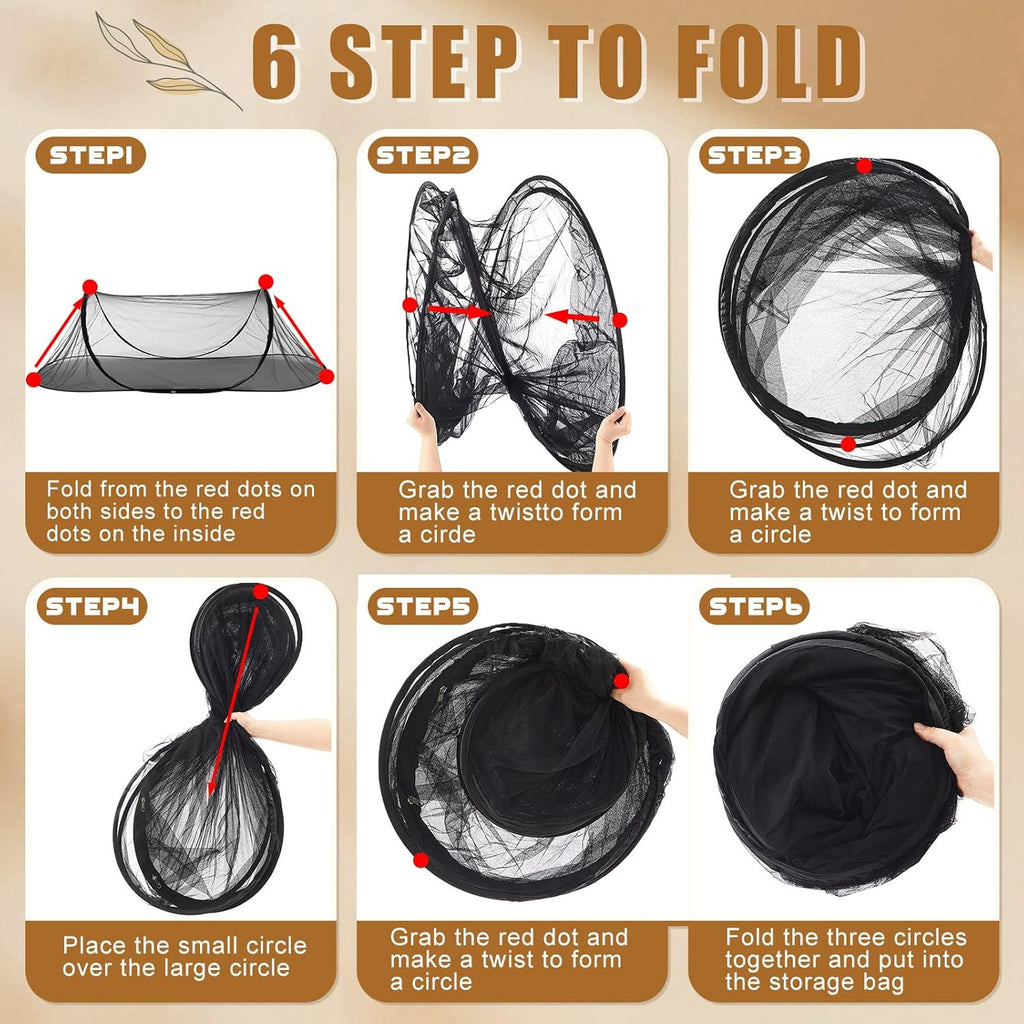 6 STEP TO FOLD

STEP1

Fold from the red dots on both sides to the red dots on the inside

STEP2

Grab the red dot and make a twistto form a cirde

STEP3

Grab the red dot and make a twist to form a circle

STEP4

Place the small circle over the large circle

STEP5

Grab the red dot and make a twist to form a circle

STEP6

Fold the three circles together and put into the storage bag