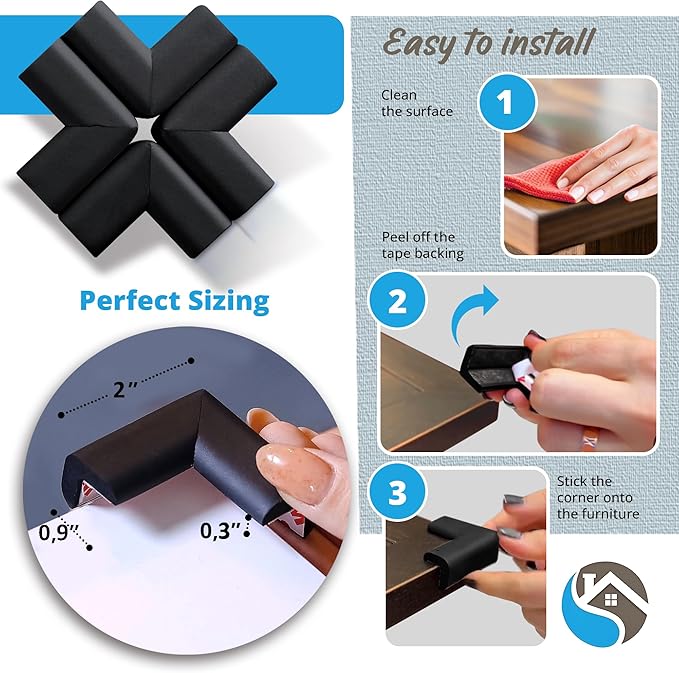 Perfect Sizing

2"

0,9"

0,3"

Easy to install

Clean the surface

1

Peel off the tape backing

2

3

Stick the corner onto the furniture