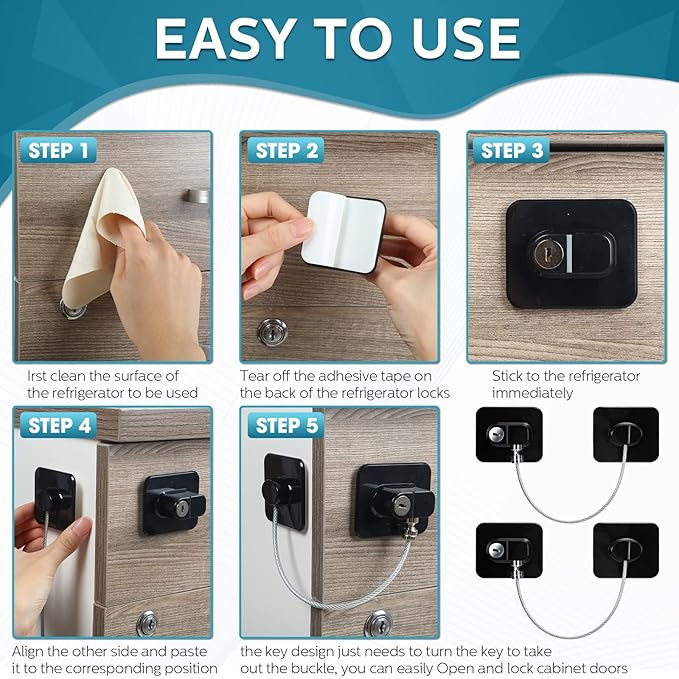 EASY TO USE

STEP 1

Irst clean the surface of the refrigerator to be used

STEP 2

Tear off the adhesive tape on the back of the refrigerator locks

STEP 3

Stick to the refrigerator immediately

STEP 4

Align the other side and paste it to the corresponding position

STEP 5

the key design just needs to turn the key to take out the buckle, you can easily Open and lock cabinet doors