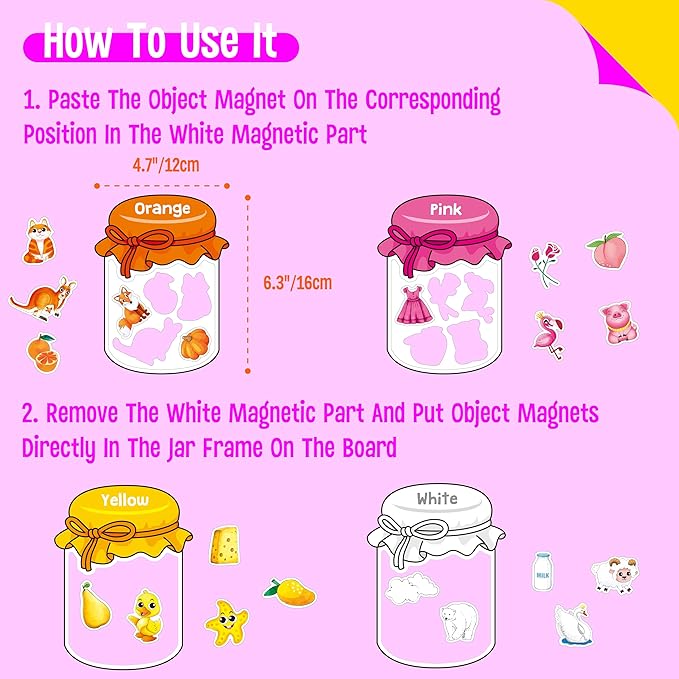 How To Use It

1. Paste The Object Magnet On The Corresponding Position In The White Magnetic Part

4.7"/12cm

Orange

6.3"/16cm

Pink

2. Remove The White Magnetic Part And Put Object Magnets Directly In The Jar Frame On The Board

Yellow

White

MILK