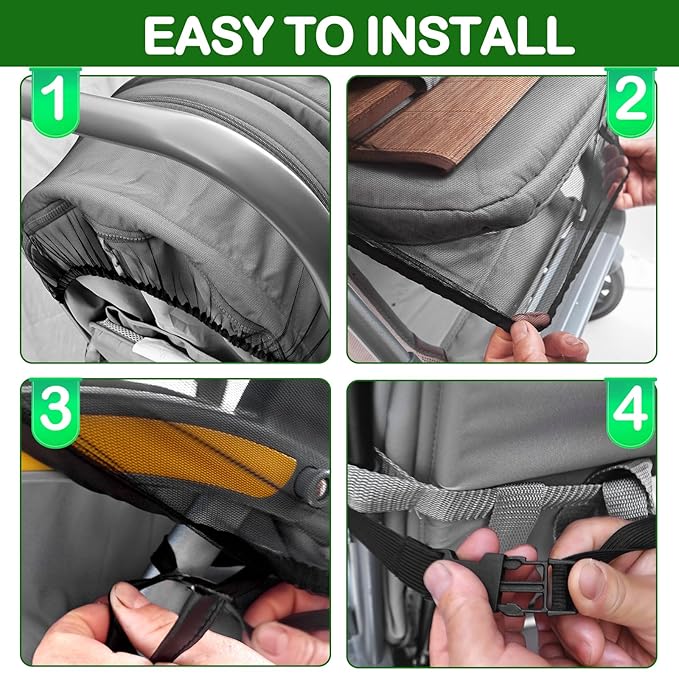 EASY TO INSTALL

1

2

3

4