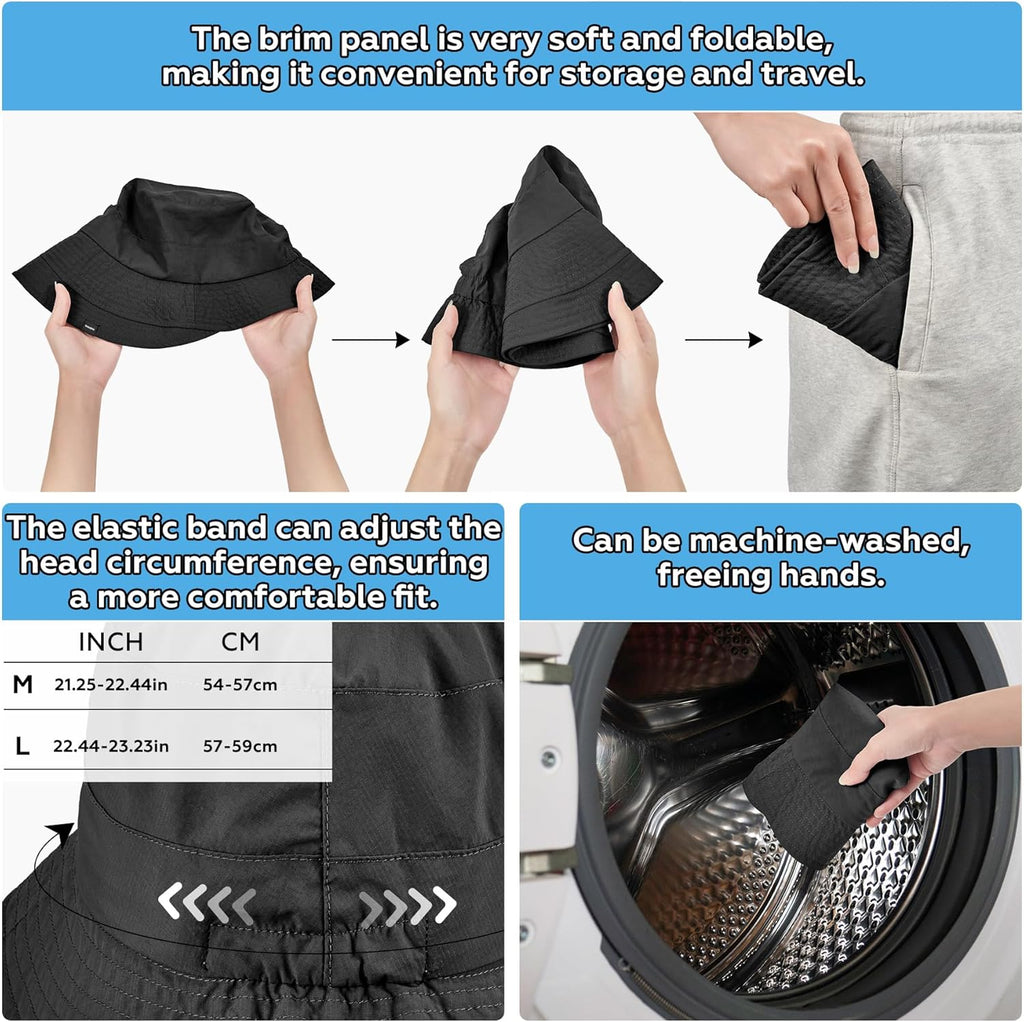 The brim panel is very soft and foldable, making it convenient for storage and travel.

The elastic band can adjust the head circumference, ensuring a more comfortable fit.

| | INCH | CM |
|---|---|---|
| M | 21.25-22.44in | 54-57cm |
| L | 22.44-23.23in | 57-59cm |

Can be machine-washed, freeing hands.