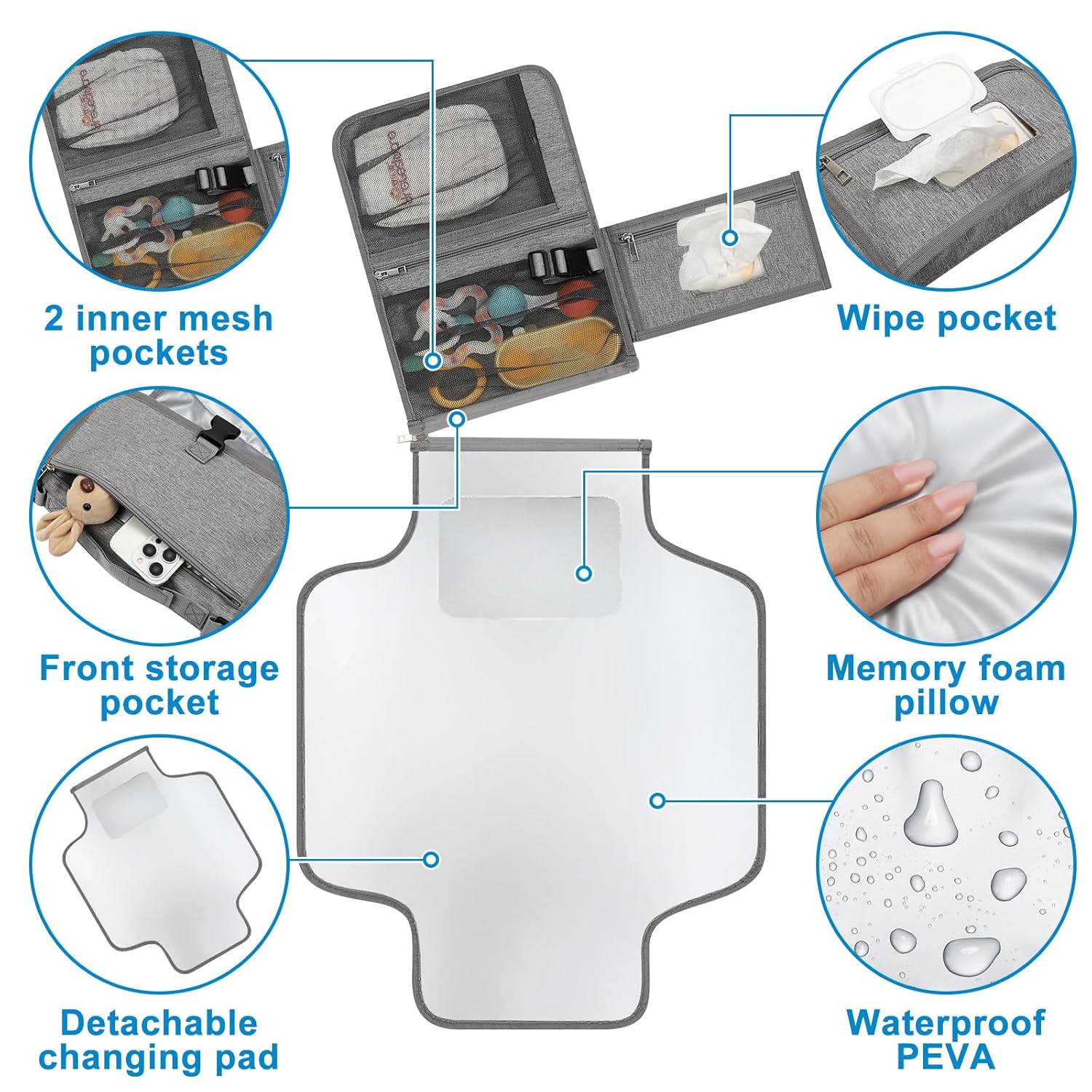 2 inner mesh pockets

Wipe pocket

Front storage pocket

Memory foam pillow

Detachable changing pad

Waterproof PEVA