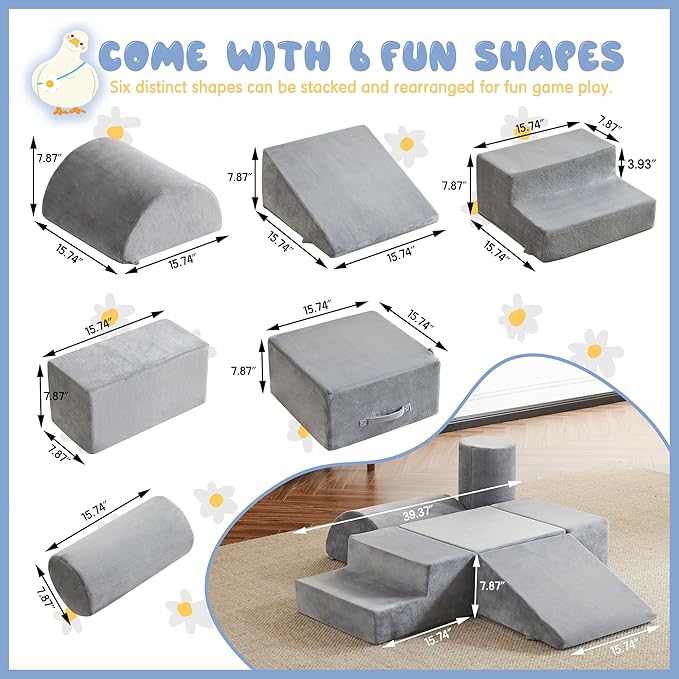 COME WITH 6 FUN SHAPES

Six distinct shapes can be stacked and rearranged for fun game play.

7.87″
15.74″
15.74″

7.87″
15.74″
15.74″

15.74″
7.87″
3.93″
7.87″
15.74″

15.74″
7.87″
7.87″

15.74″
15.74″
7.87″

15.74″
7.87″

39.37″
7.87″
15.74″
15.74″