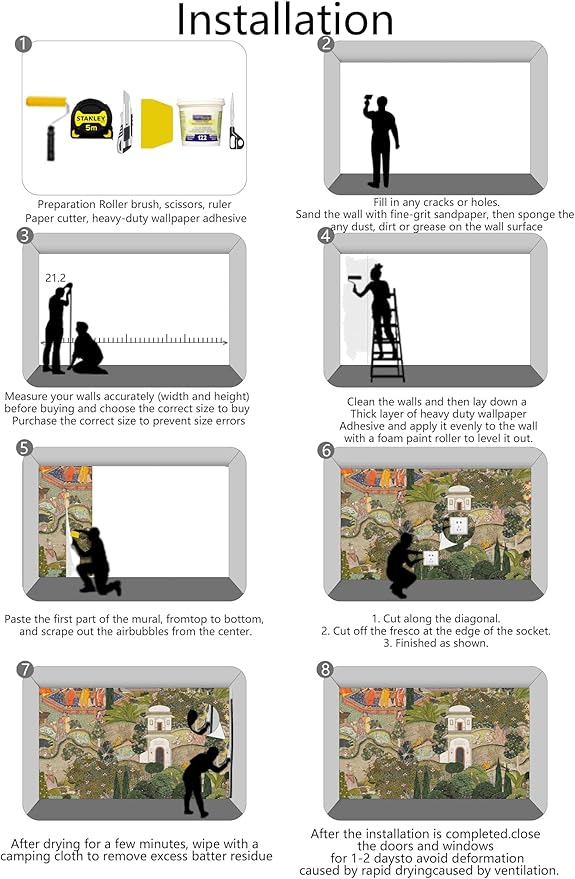 Installation

1

STANLEY
5m

Preparation Roller brush, scissors, ruler
Paper cutter, heavy-duty wallpaper adhesive

2

Fill in any cracks or holes.
Sand the wall with fine-grit sandpaper, then sponge the any dust, dirt or grease on the wall surface

3

21.2

Measure your walls accurately (width and height) before buying and choose the correct size to buy
Purchase the correct size to prevent size errors

4

Clean the walls and then lay down a Thick layer of heavy duty wallpaper Adhesive and apply it evenly to the wall with a foam paint roller to level it out.

5

Paste the first part of the mural, fromtop to bottom, and scrape out the airbubbles from the center.

6

1. Cut along the diagonal.
2. Cut off the fresco at the edge of the socket.
3. Finished as shown.

7

After drying for a few minutes, wipe with a camping cloth to remove excess batter residue

8

After the installation is completed.close the doors and windows for 1-2 daysto avoid deformation caused by rapid dryingcaused by ventilation.