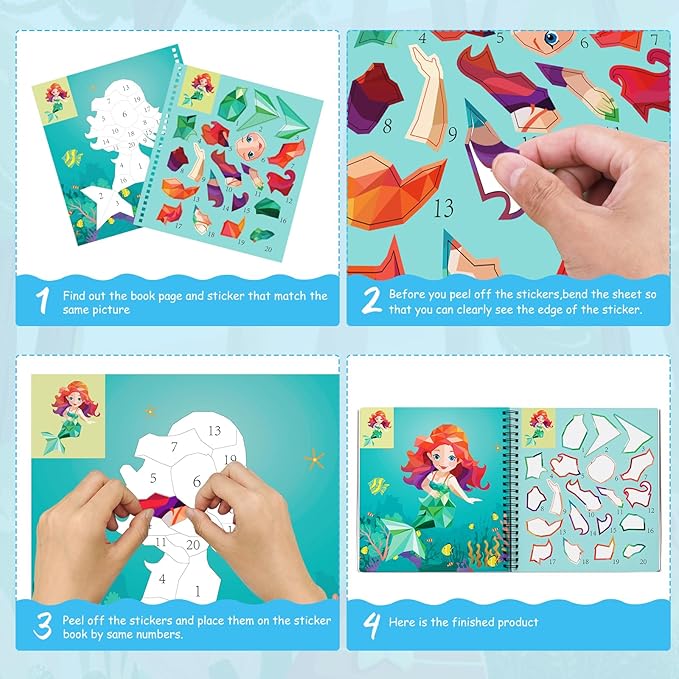 1 Find out the book page and sticker that match the same picture

2 Before you peel off the stickers,bend the sheet so that you can clearly see the edge of the sticker.

3 Peel off the stickers and place them on the sticker book by same numbers.

4 Here is the finished product