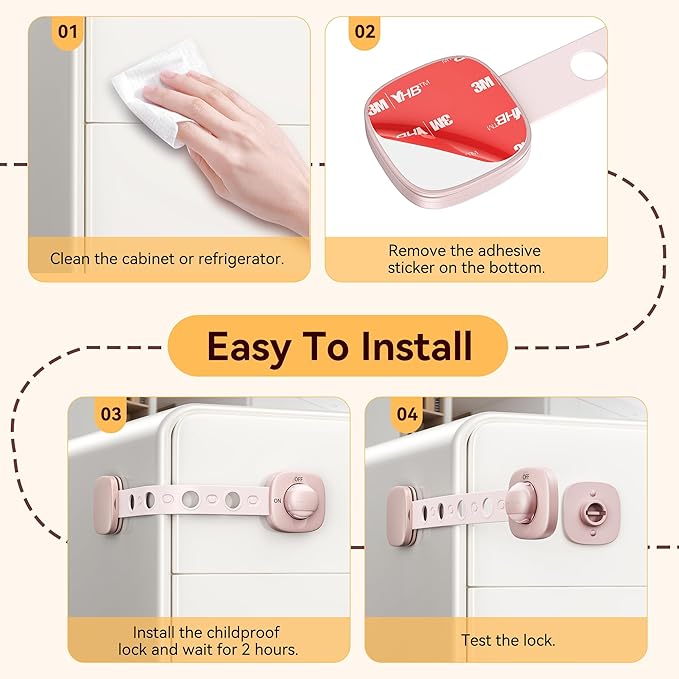 01

Clean the cabinet or refrigerator.

02

3M VHB™ 3M VHB™ 3M VHB™

Remove the adhesive sticker on the bottom.

Easy To Install

03

OFF ON

Install the childproof lock and wait for 2 hours.

04

OFF

Test the lock.