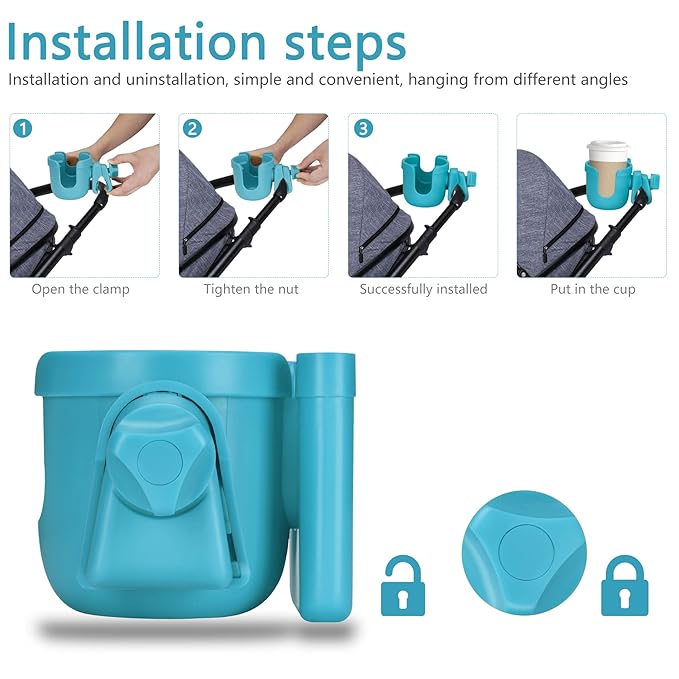 Installation steps

Installation and uninstallation, simple and convenient, hanging from different angles

1

Open the clamp

2

Tighten the nut

3

Successfully installed

Put in the cup