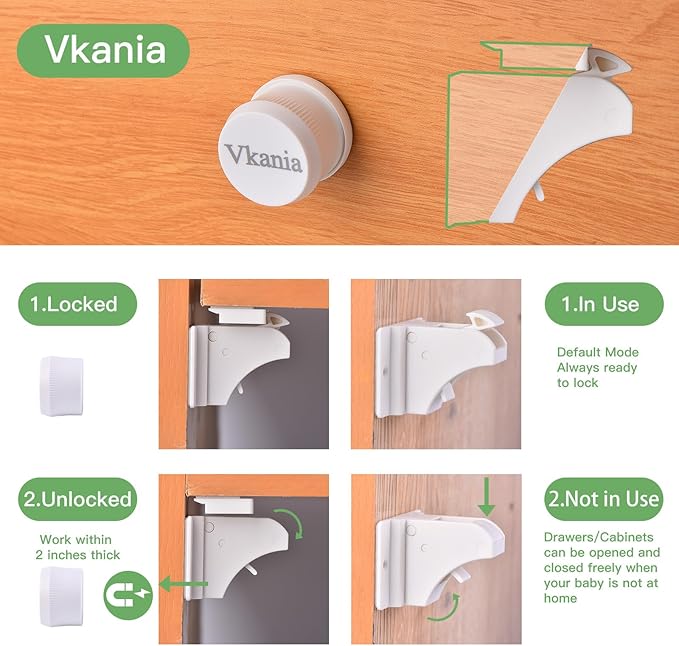 Vkania

Vkania

1.Locked

1.In Use

Default Mode
Always ready
to lock

2.Unlocked

Work within
2 inches thick

2.Not in Use

Drawers/Cabinets
can be opened and
closed freely when
your baby is not at
home