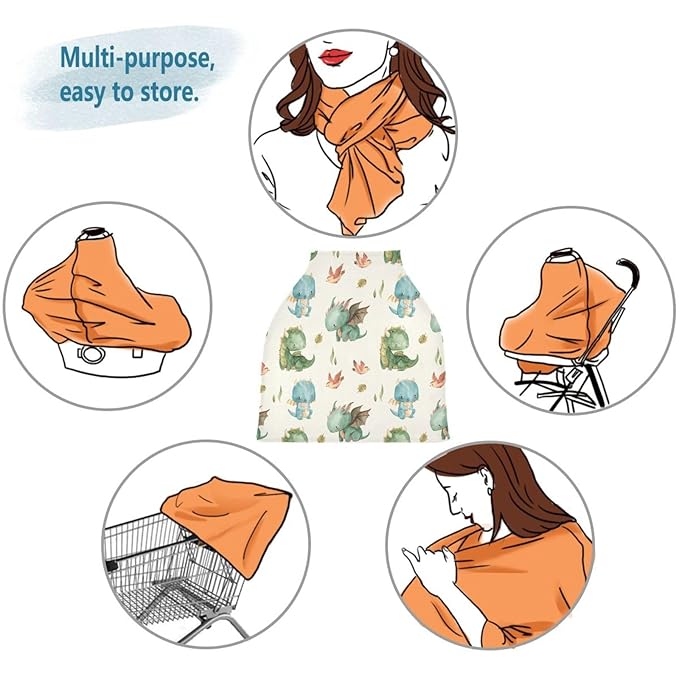 Multi-purpose, easy to store.