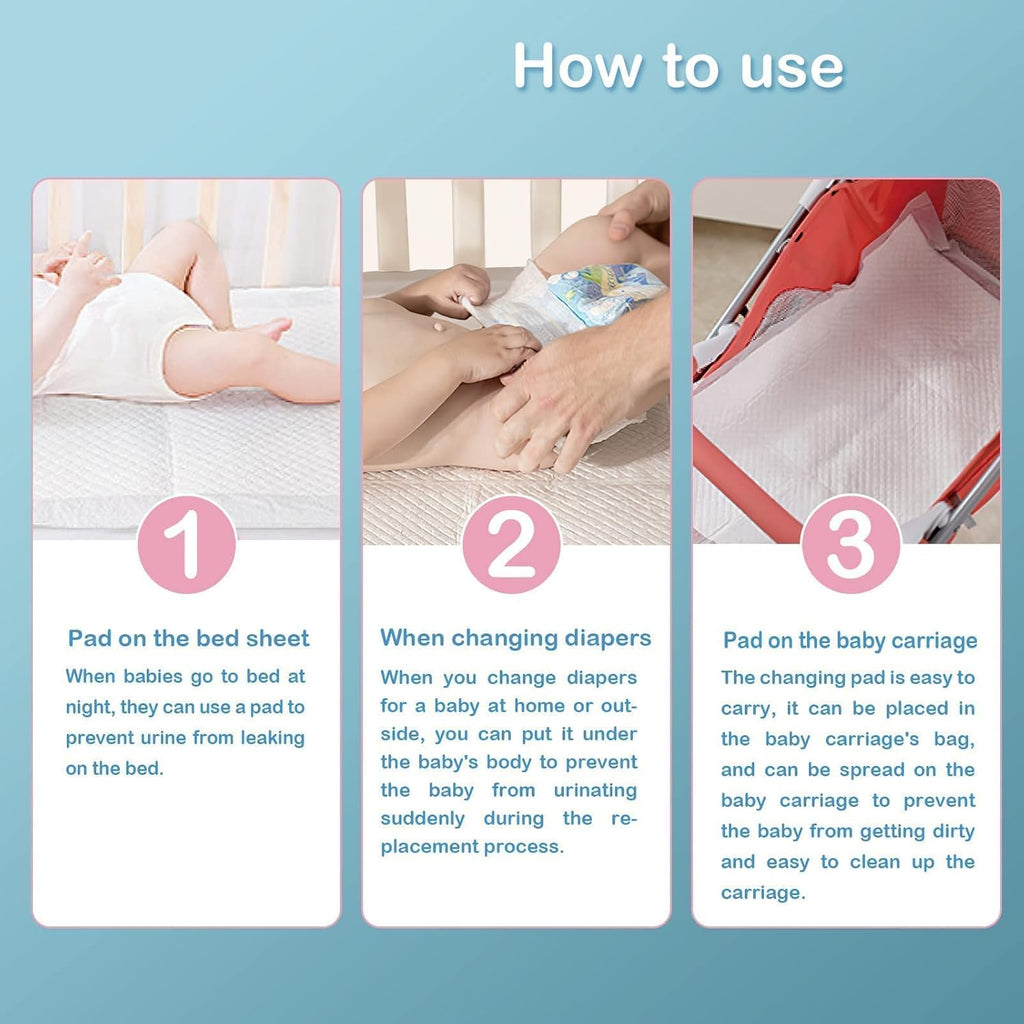 How to use

1

Pad on the bed sheet

When babies go to bed at night, they can use a pad to prevent urine from leaking on the bed.

2

When changing diapers

When you change diapers for a baby at home or outside, you can put it under the baby's body to prevent the baby from urinating suddenly during the replacement process.

3

Pad on the baby carriage

The changing pad is easy to carry, it can be placed in the baby carriage's bag, and can be spread on the baby carriage to prevent the baby from getting dirty and easy to clean up the carriage.