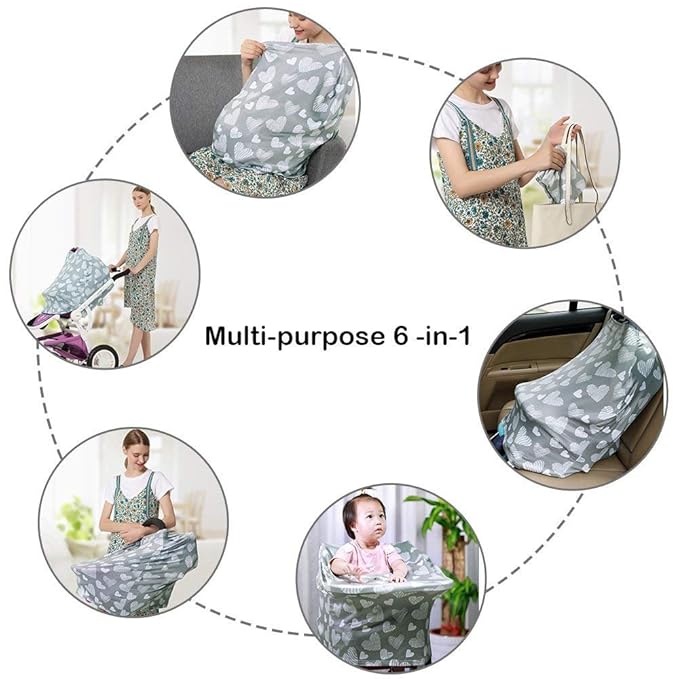 Multi-purpose 6 -in-1