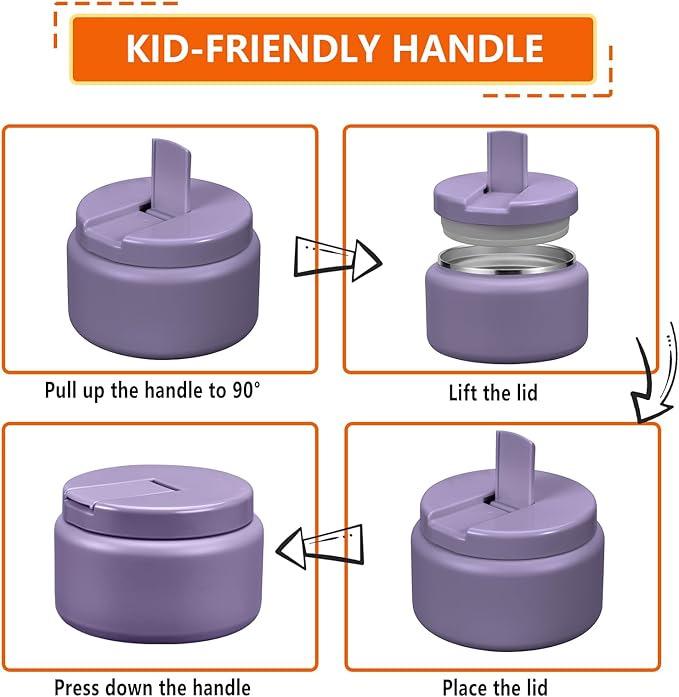 KID-FRIENDLY HANDLE

Pull up the handle to 90°

Lift the lid

Place the lid

Press down the handle