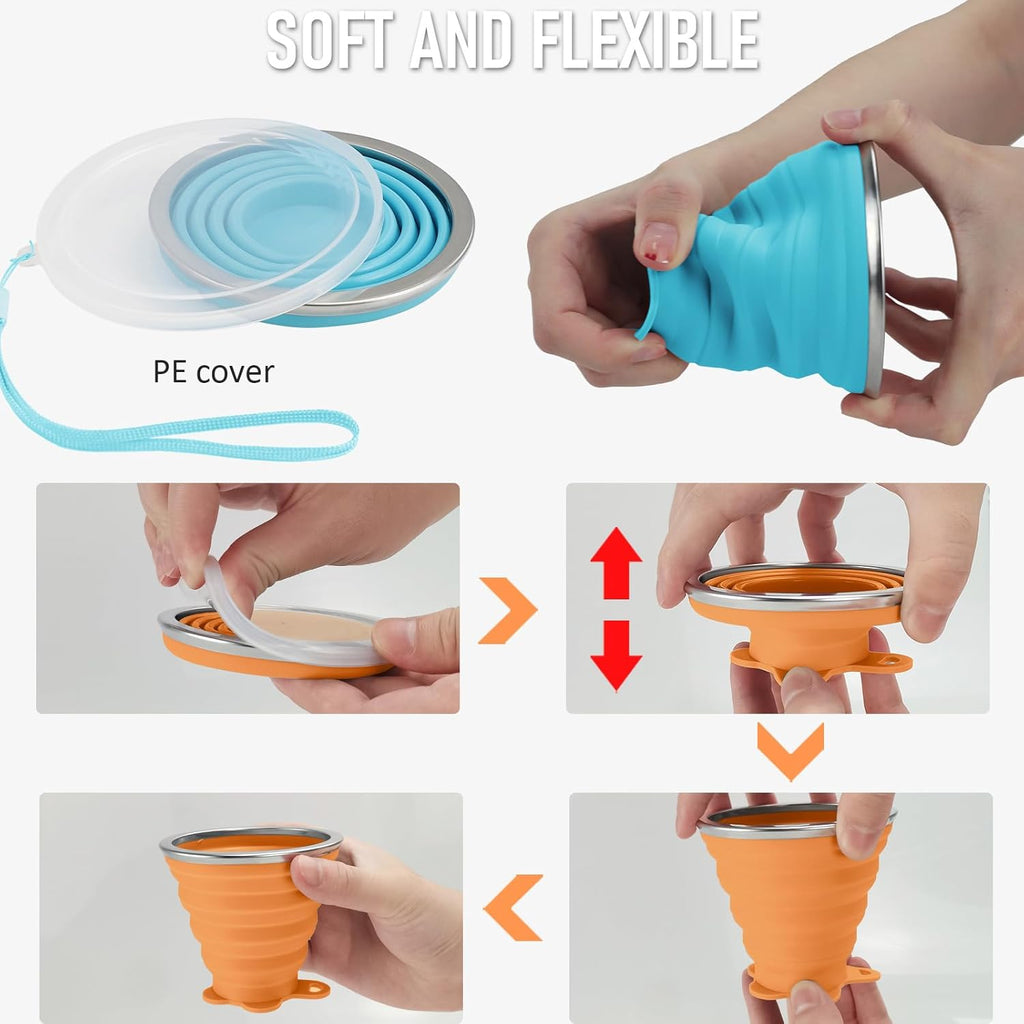 SOFT AND FLEXIBLE

PE cover