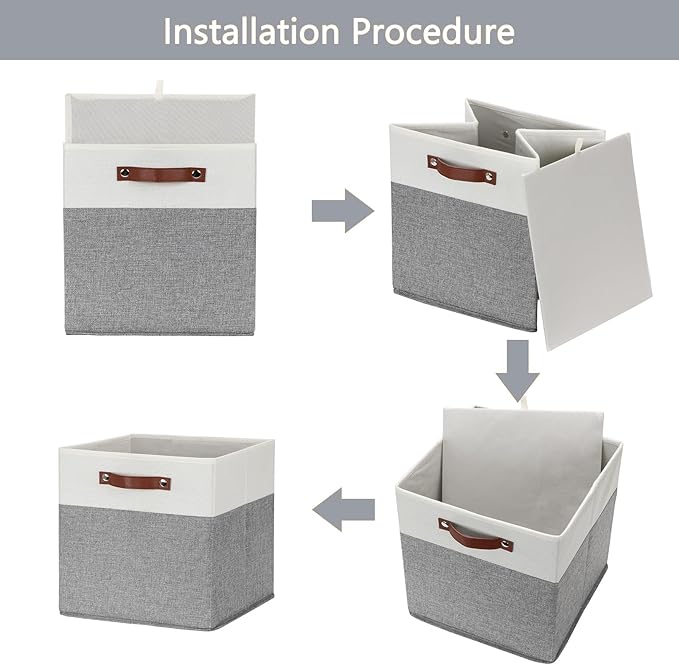 Installation Procedure