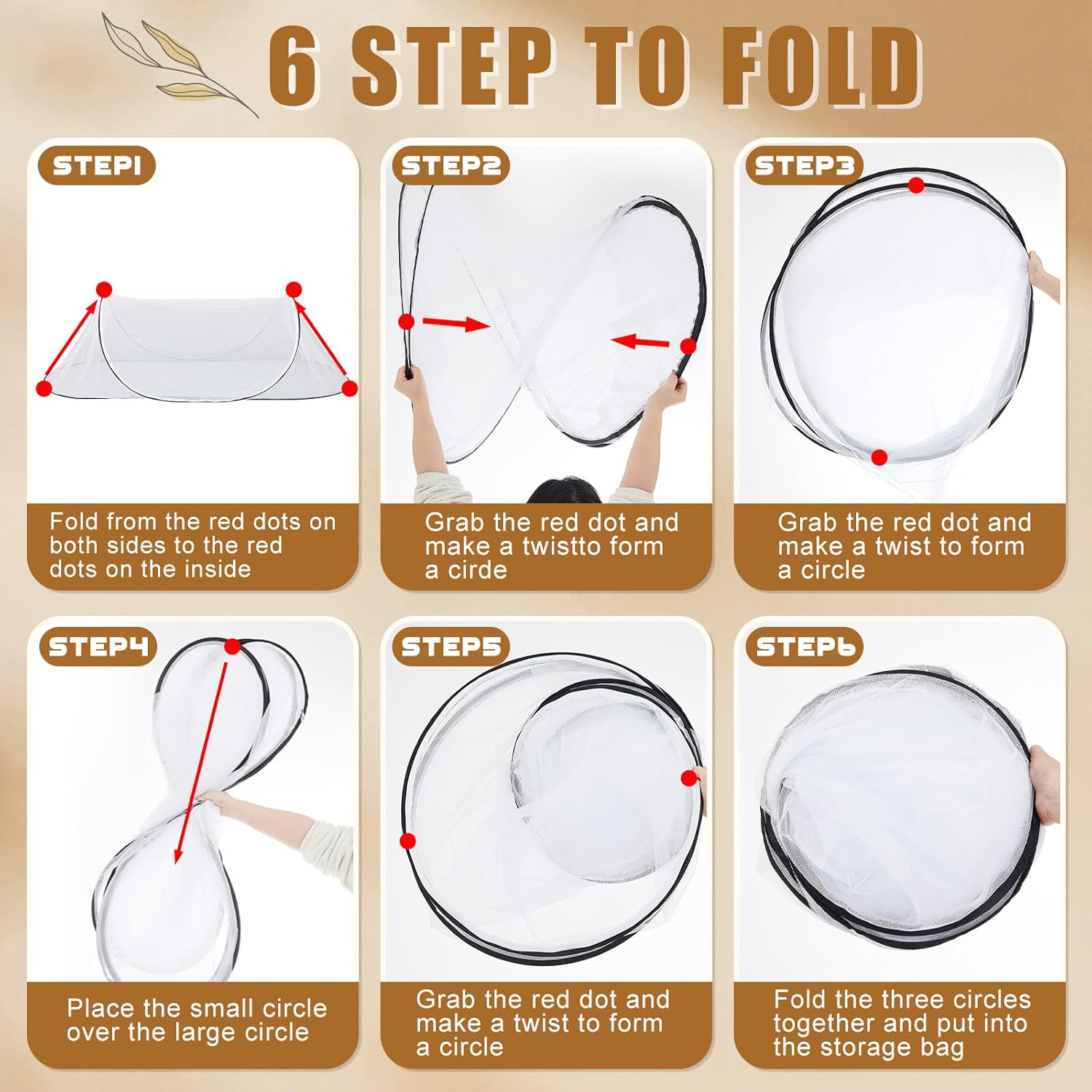 6 STEP TO FOLD

STEP1

Fold from the red dots on both sides to the red dots on the inside

STEP2

Grab the red dot and make a twistto form a cirde

STEP3

Grab the red dot and make a twist to form a circle

STEP4

Place the small circle over the large circle

STEP5

Grab the red dot and make a twist to form a circle

STEP6

Fold the three circles together and put into the storage bag