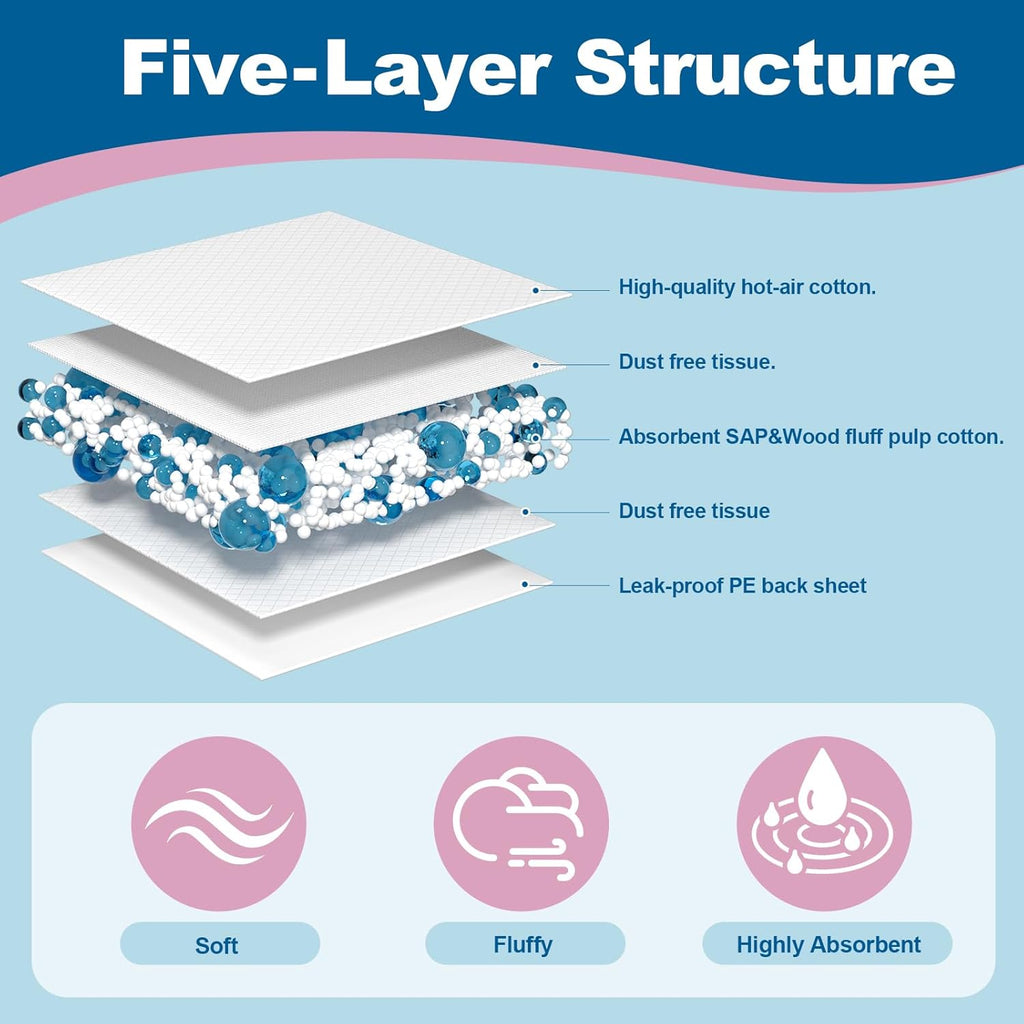 Five-Layer Structure

High-quality hot-air cotton.

Dust free tissue.

Absorbent SAP&Wood fluff pulp cotton.

Dust free tissue

Leak-proof PE back sheet

Soft

Fluffy

Highly Absorbent