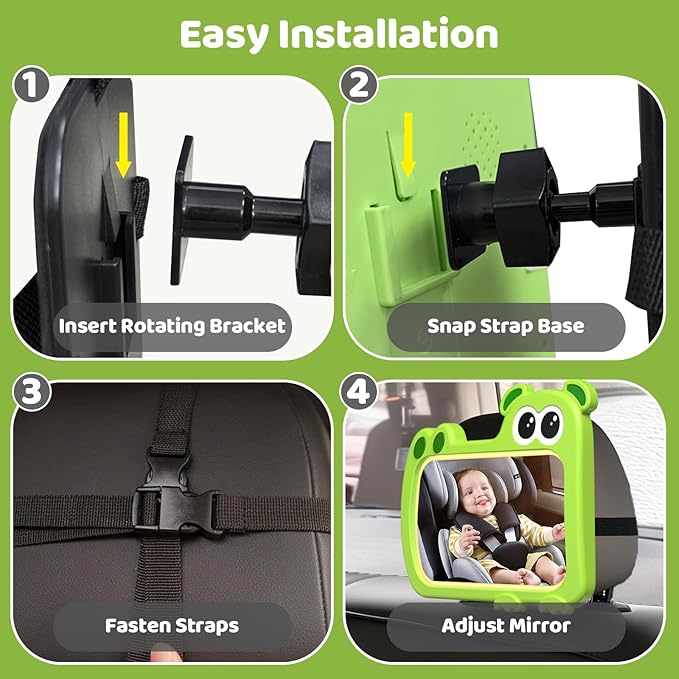 Easy Installation

1

Insert Rotating Bracket

2

Snap Strap Base

3

Fasten Straps

4

Adjust Mirror