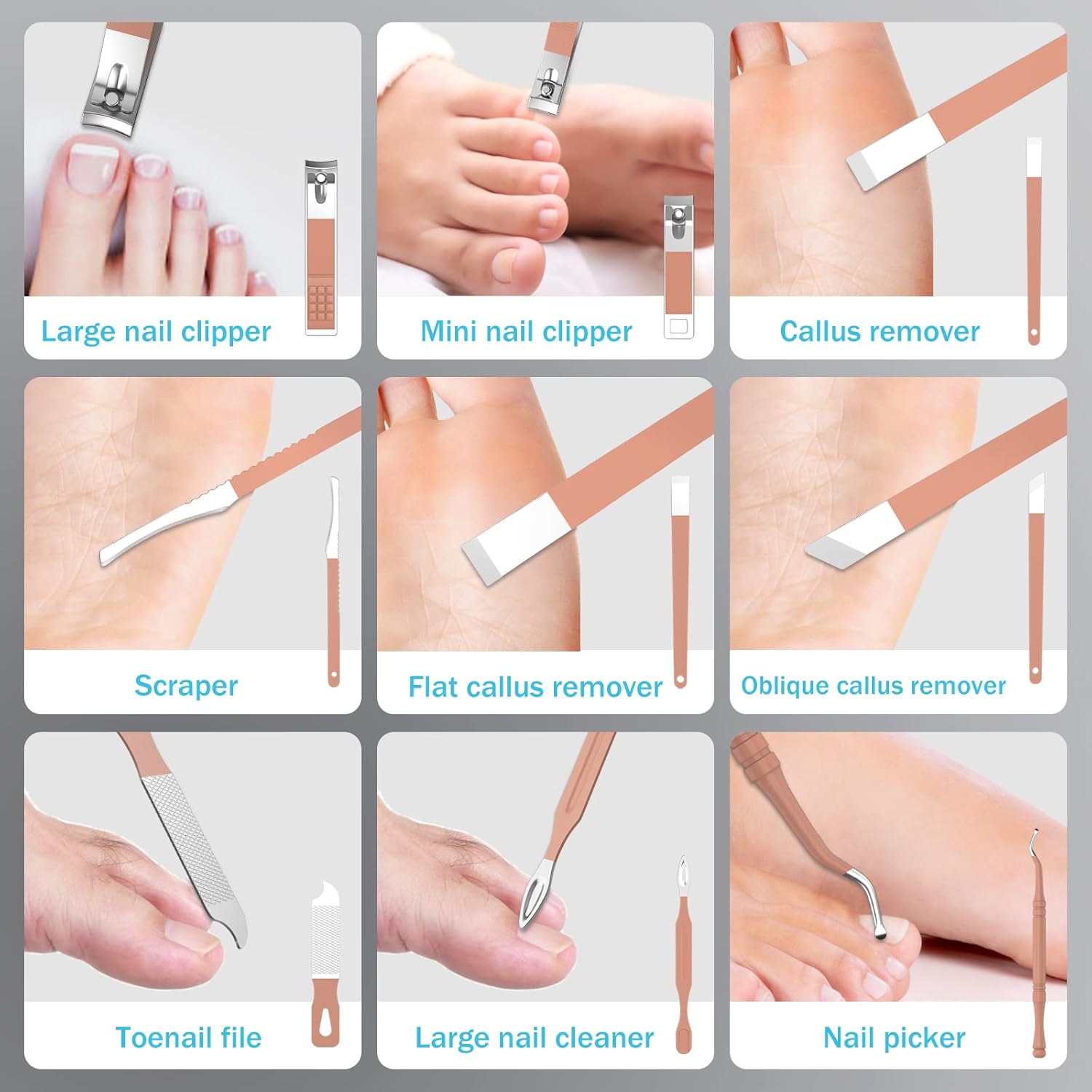 Large nail clipper

Mini nail clipper

Callus remover

Scraper

Flat callus remover

Oblique callus remover

Toenail file

Large nail cleaner

Nail picker