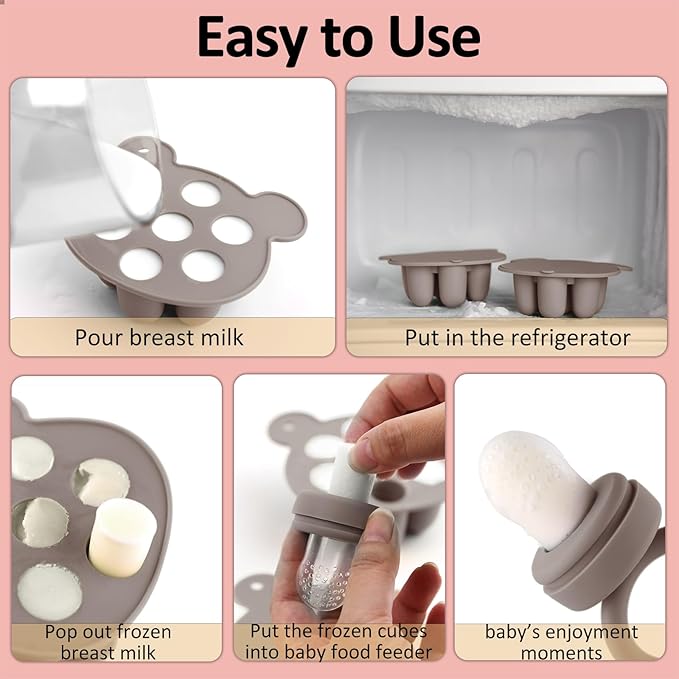 Easy to Use

Pour breast milk

Put in the refrigerator

Pop out frozen breast milk

Put the frozen cubes into baby food feeder

baby's enjoyment moments