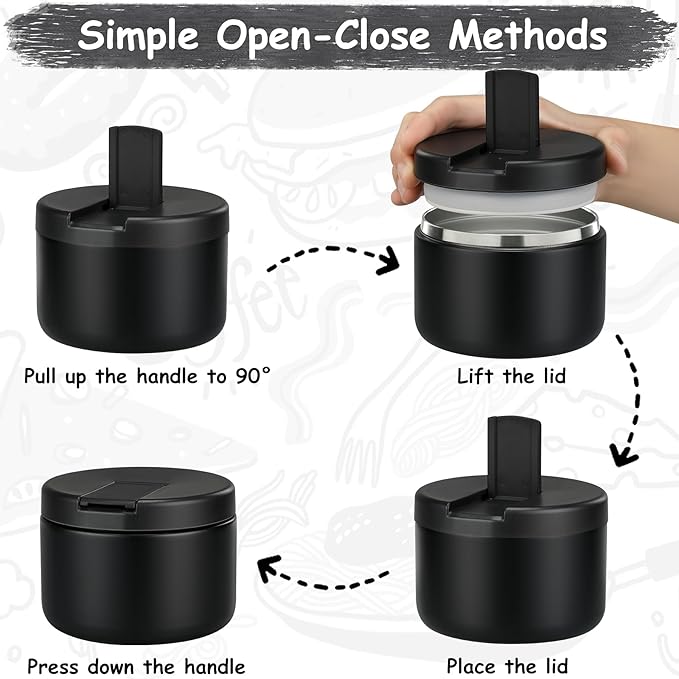 Simple Open-Close Methods

Pull up the handle to 90°

Lift the lid

Place the lid

Press down the handle