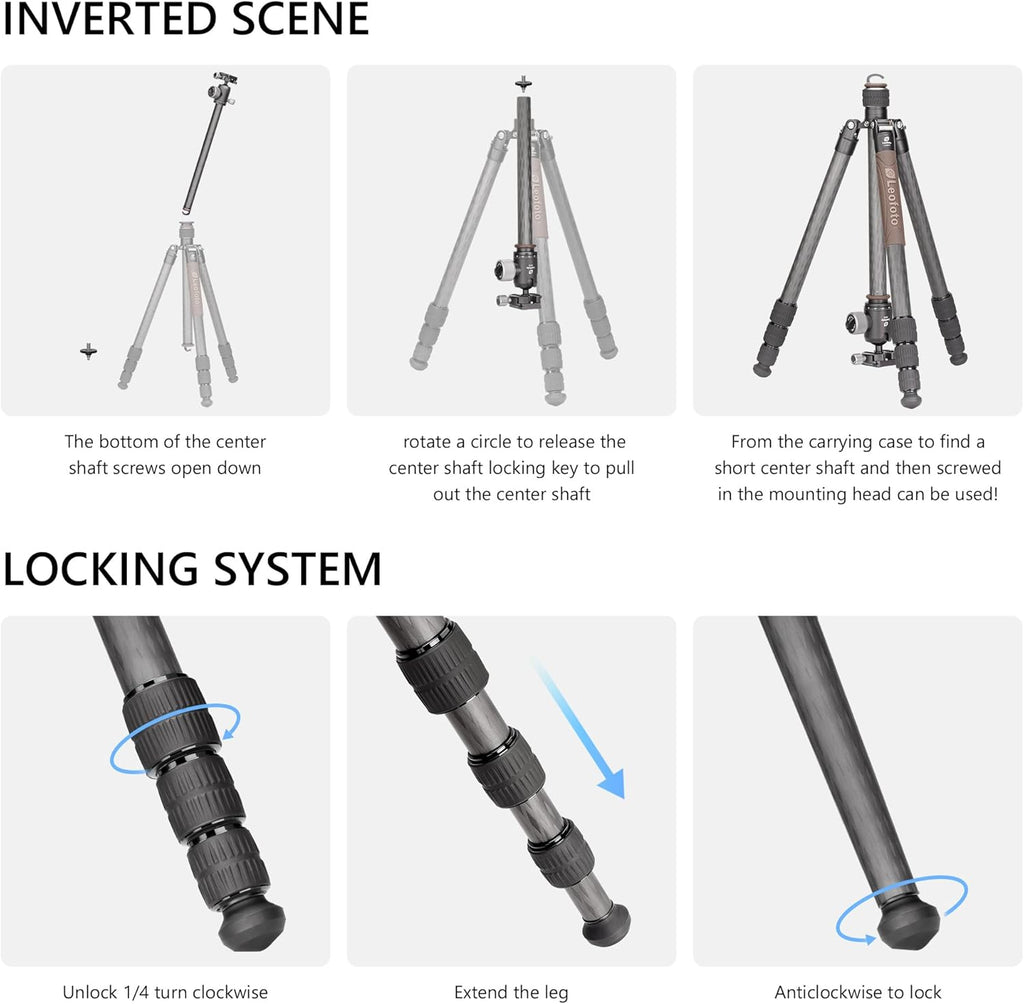 INVERTED SCENE

Leofoto

Leofoto

Leofoto

The bottom of the center shaft screws open down

rotate a circle to release the center shaft locking key to pull out the center shaft

From the carrying case to find a short center shaft and then screwed in the mounting head can be used!

LOCKING SYSTEM

Unlock 1/4 turn clockwise

Extend the leg

Anticlockwise to lock