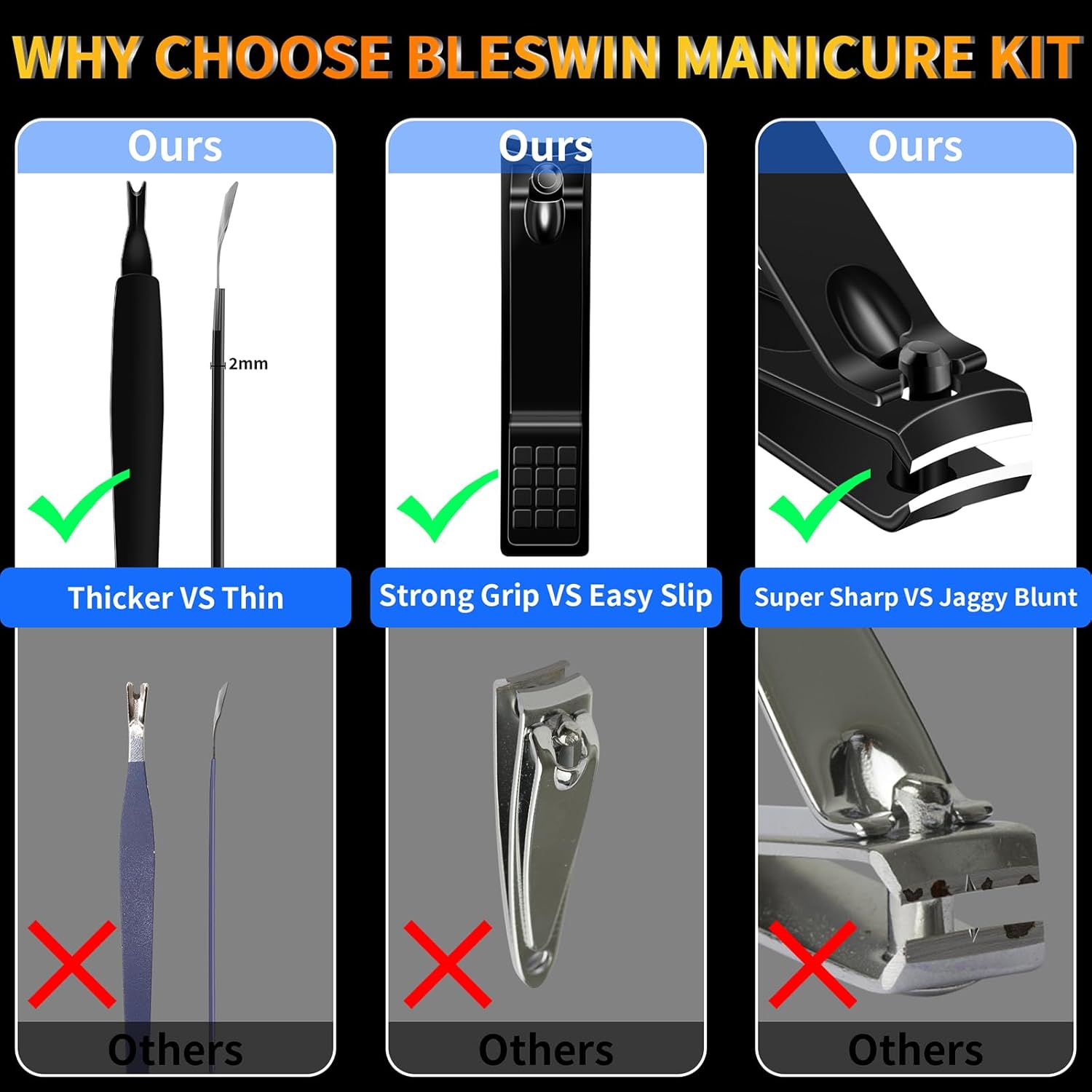 WHY CHOOSE BLESWIN MANICURE KIT

Ours

2mm

Thicker VS Thin

Others

Ours

Strong Grip VS Easy Slip

Others

Ours

Super Sharp VS Jaggy Blunt

Others