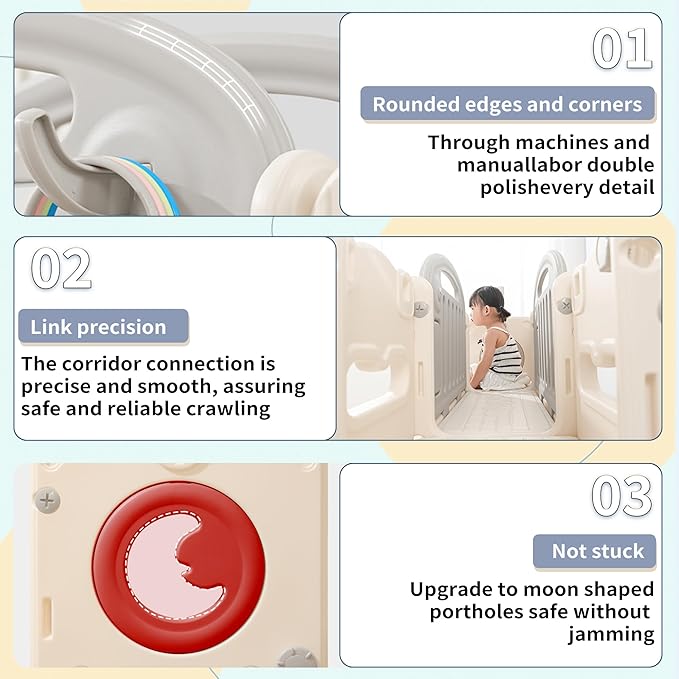 01

Rounded edges and corners

Through machines and manuallabor double polishevery detail

02

Link precision

The corridor connection is precise and smooth, assuring safe and reliable crawling

03

Not stuck

Upgrade to moon shaped portholes safe without jamming