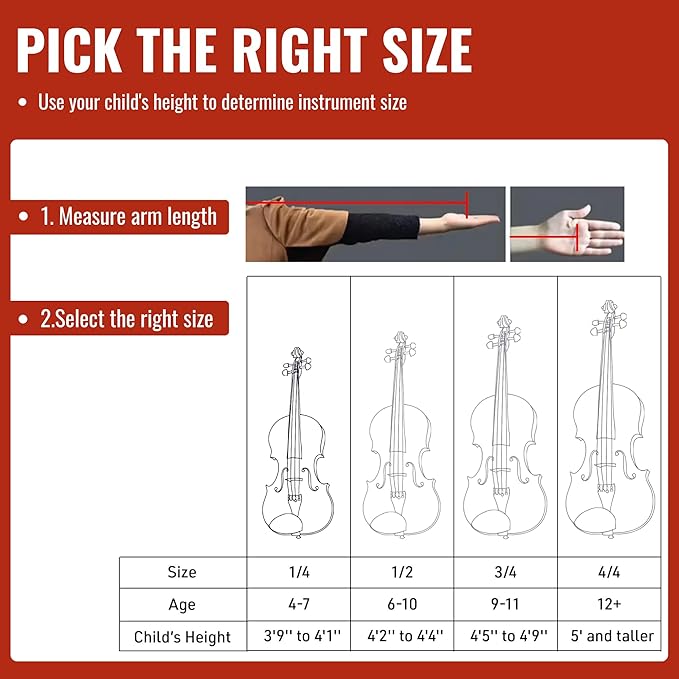 PICK THE RIGHT SIZE

• Use your child's height to determine instrument size

• 1. Measure arm length

• 2.Select the right size

| Size | 1/4 | 1/2 | 3/4 | 4/4 |
|---|---|---|---|---|
| Age | 4-7 | 6-10 | 9-11 | 12+ |
| Child's Height | 3'9'' to 4'1'' | 4'2'' to 4'4'' | 4'5'' to 4'9'' | 5' and taller |