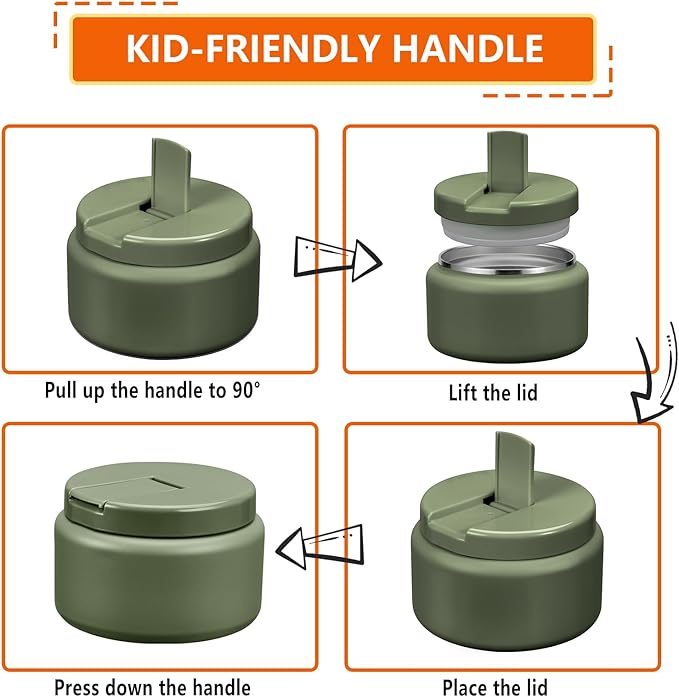 KID-FRIENDLY HANDLE

Pull up the handle to 90°

Lift the lid

Press down the handle

Place the lid