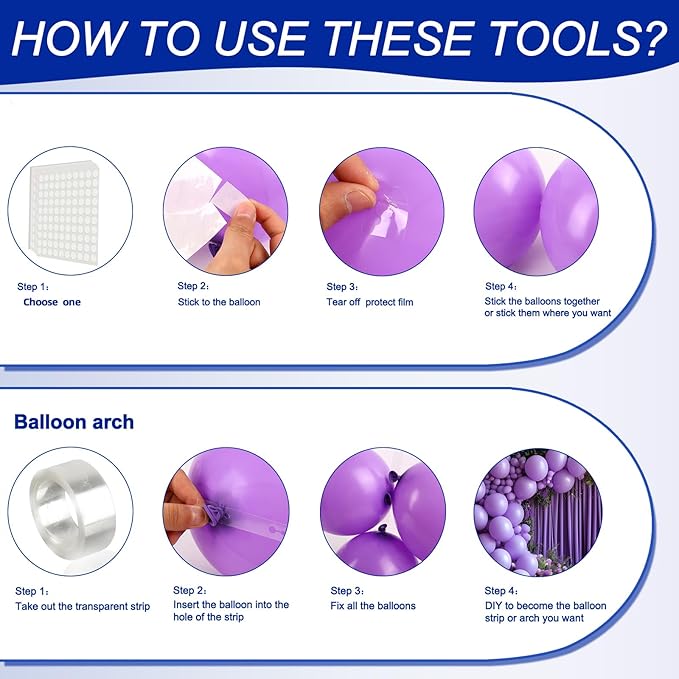 HOW TO USE THESE TOOLS?

Step 1:
Choose one

Step 2:
Stick to the balloon

Step 3:
Tear off protect film

Step 4:
Stick the balloons together or stick them where you want

Balloon arch

Step 1:
Take out the transparent strip

Step 2:
Insert the balloon into the hole of the strip

Step 3:
Fix all the balloons

Step 4:
DIY to become the balloon strip or arch you want