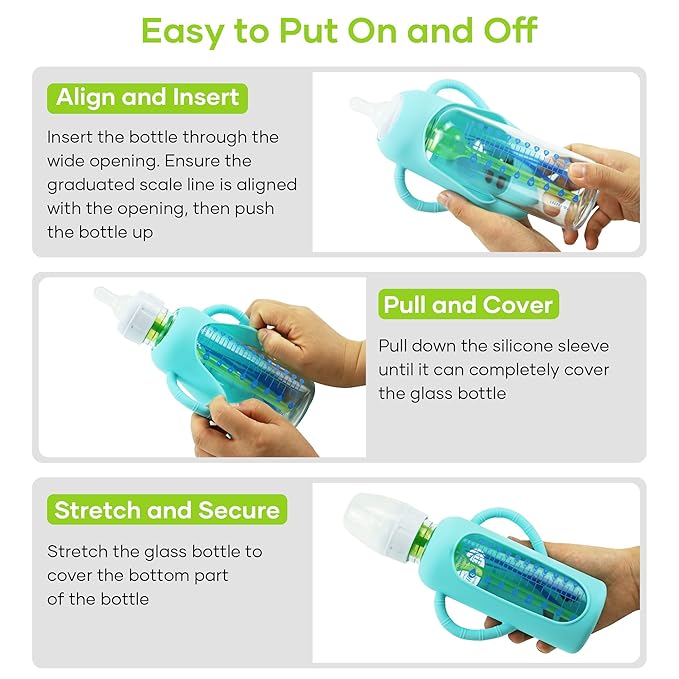 Easy to Put On and Off

Align and Insert

Insert the bottle through the wide opening. Ensure the graduated scale line is aligned with the opening, then push the bottle up

Pull and Cover

Pull down the silicone sleeve until it can completely cover the glass bottle

Stretch and Secure

Stretch the glass bottle to cover the bottom part of the bottle