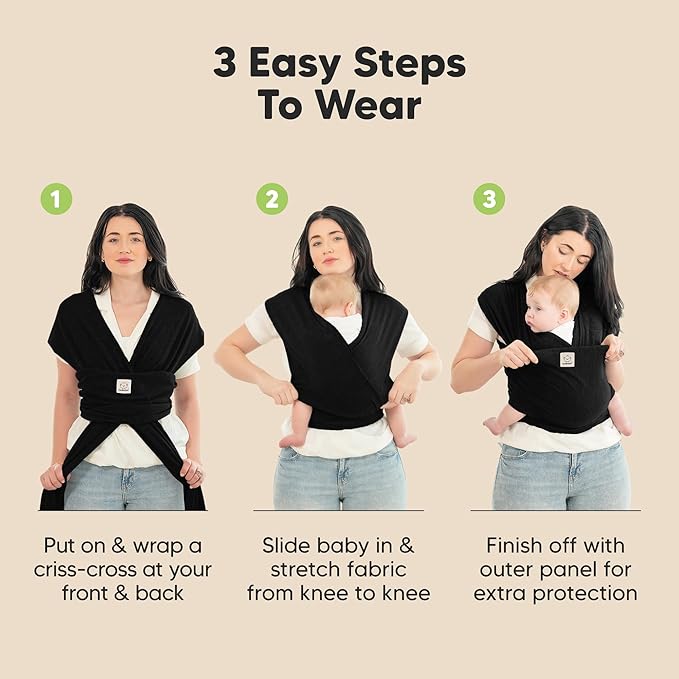 3 Easy Steps
To Wear

1

Put on & wrap a criss-cross at your front & back

2

Slide baby in & stretch fabric from knee to knee

3

Finish off with outer panel for extra protection