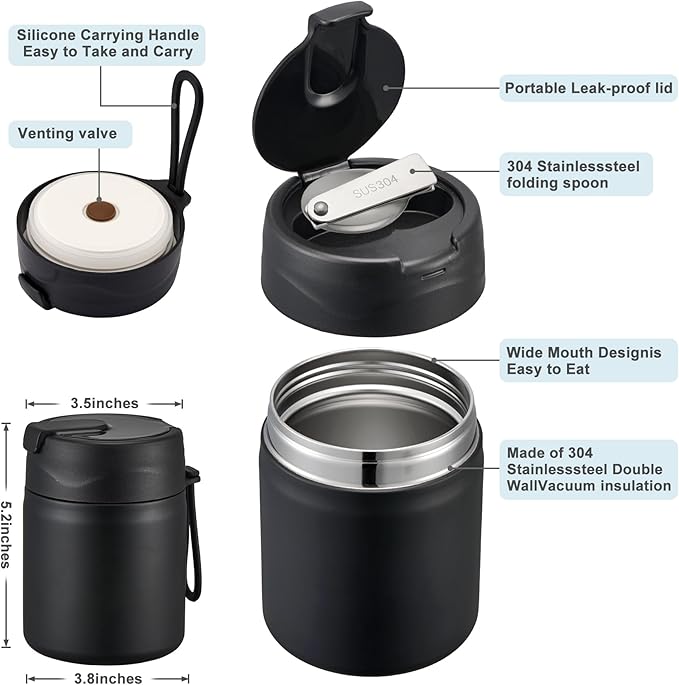 Silicone Carrying Handle Easy to Take and Carry

Venting valve

Portable Leak-proof lid

304 Stainlesssteel folding spoon

SUS304

Wide Mouth Designis Easy to Eat

Made of 304 Stainlesssteel Double WallVacuum insulation

3.5inches

5.2inches

3.8inches