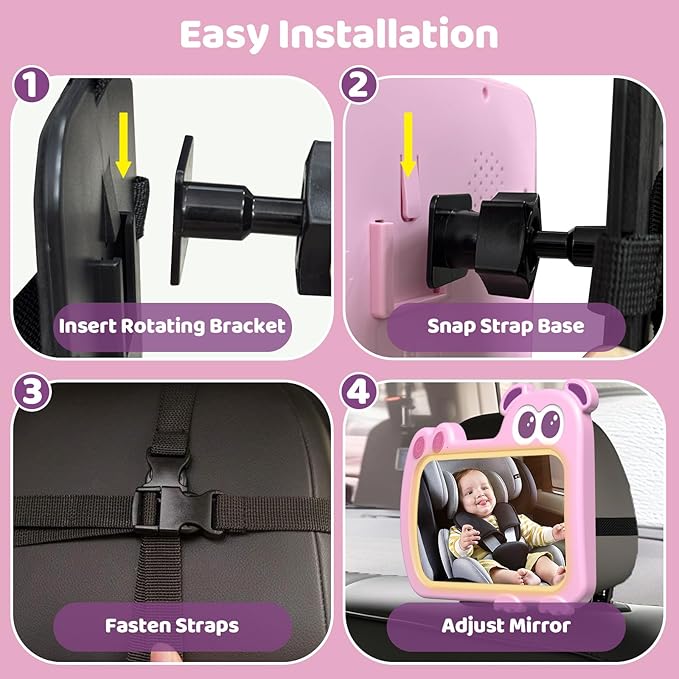 Easy Installation

1

Insert Rotating Bracket

2

Snap Strap Base

3

Fasten Straps

4

Adjust Mirror