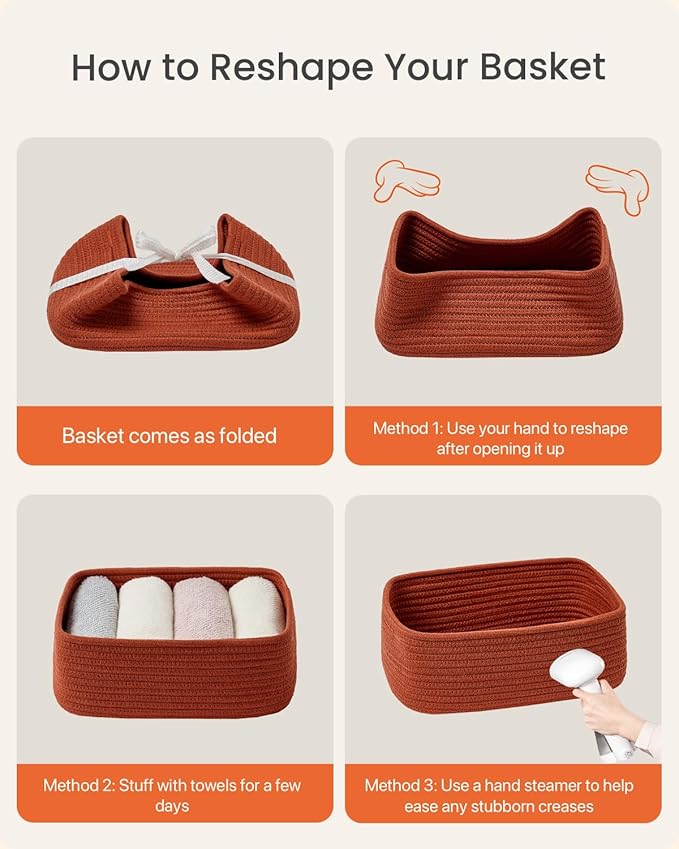 How to Reshape Your Basket

Basket comes as folded

Method 1: Use your hand to reshape after opening it up

Method 2: Stuff with towels for a few days

Method 3: Use a hand steamer to help ease any stubborn creases