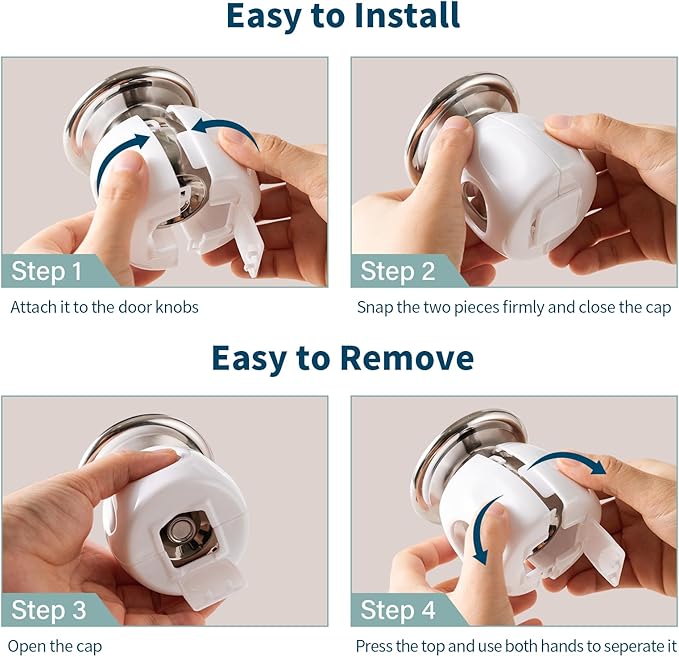 Easy to Install

Step 1

Attach it to the door knobs

Step 2

Snap the two pieces firmly and close the cap

Easy to Remove

Step 3

Open the cap

Step 4

Press the top and use both hands to seperate it