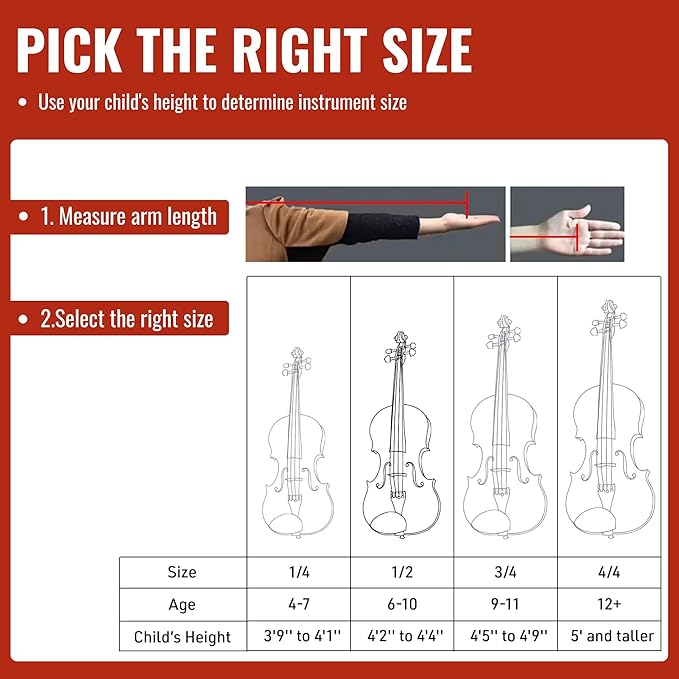 PICK THE RIGHT SIZE

• Use your child's height to determine instrument size

• 1. Measure arm length

• 2.Select the right size

| Size | 1/4 | 1/2 | 3/4 | 4/4 |
|---|---|---|---|---|
| Age | 4-7 | 6-10 | 9-11 | 12+ |
| Child's Height | 3'9'' to 4'1'' | 4'2'' to 4'4'' | 4'5'' to 4'9'' | 5' and taller |