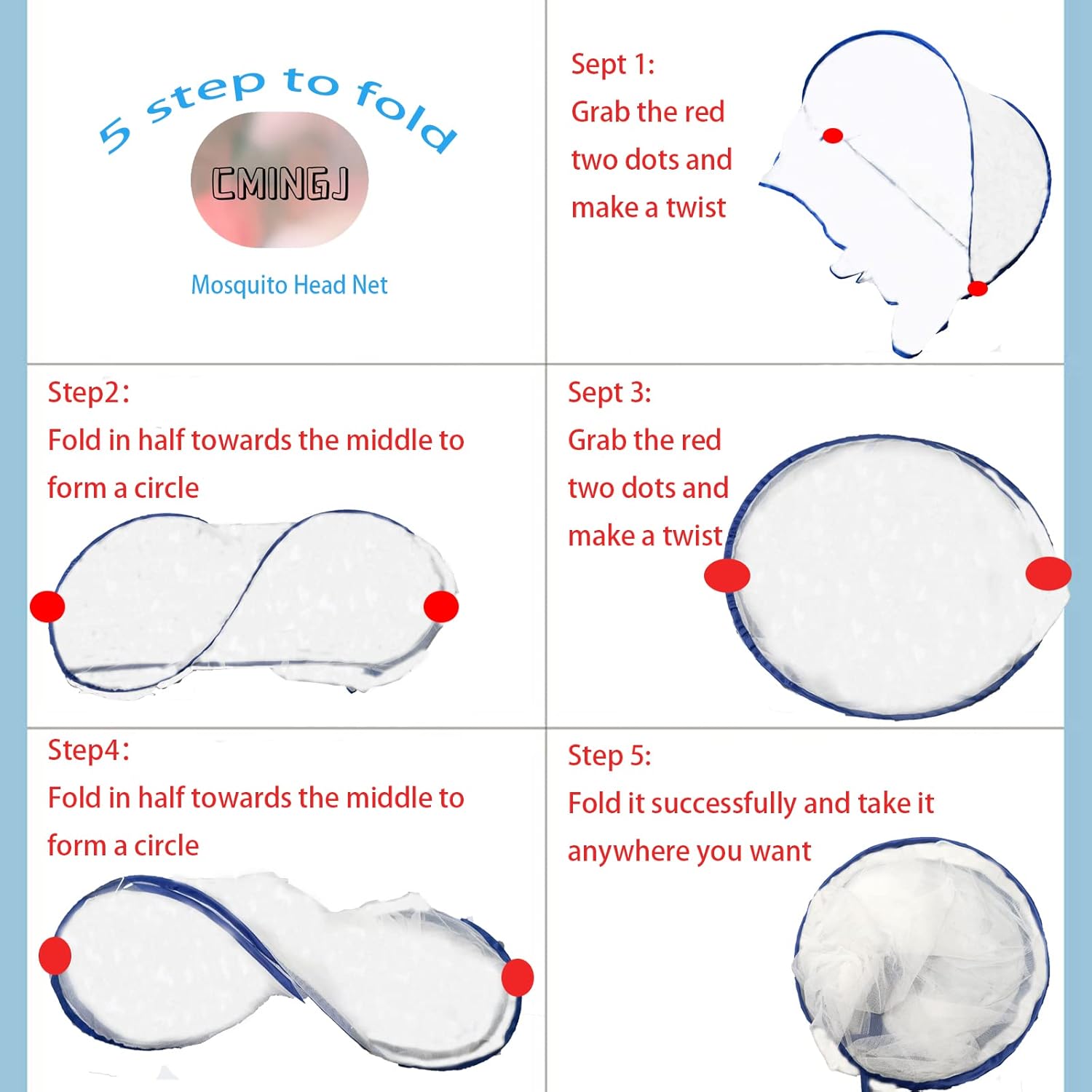 5 step to fold

CMINGJ

Mosquito Head Net

Sept 1:
Grab the red two dots and make a twist

Step2:
Fold in half towards the middle to form a circle

Sept 3:
Grab the red two dots and make a twist

Step4:
Fold in half towards the middle to form a circle

Step 5:
Fold it successfully and take it anywhere you want