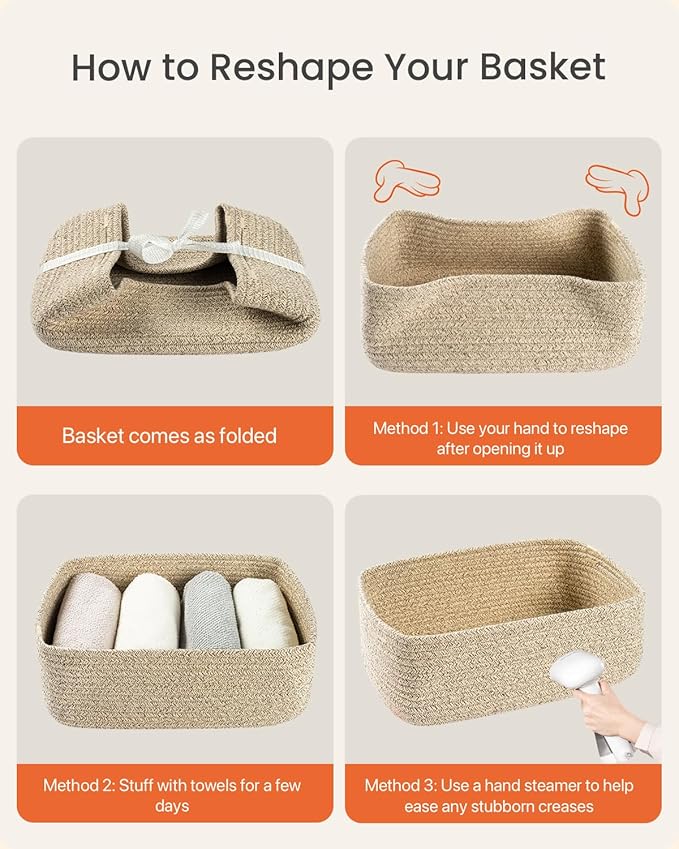 How to Reshape Your Basket

Basket comes as folded

Method 1: Use your hand to reshape after opening it up

Method 2: Stuff with towels for a few days

Method 3: Use a hand steamer to help ease any stubborn creases