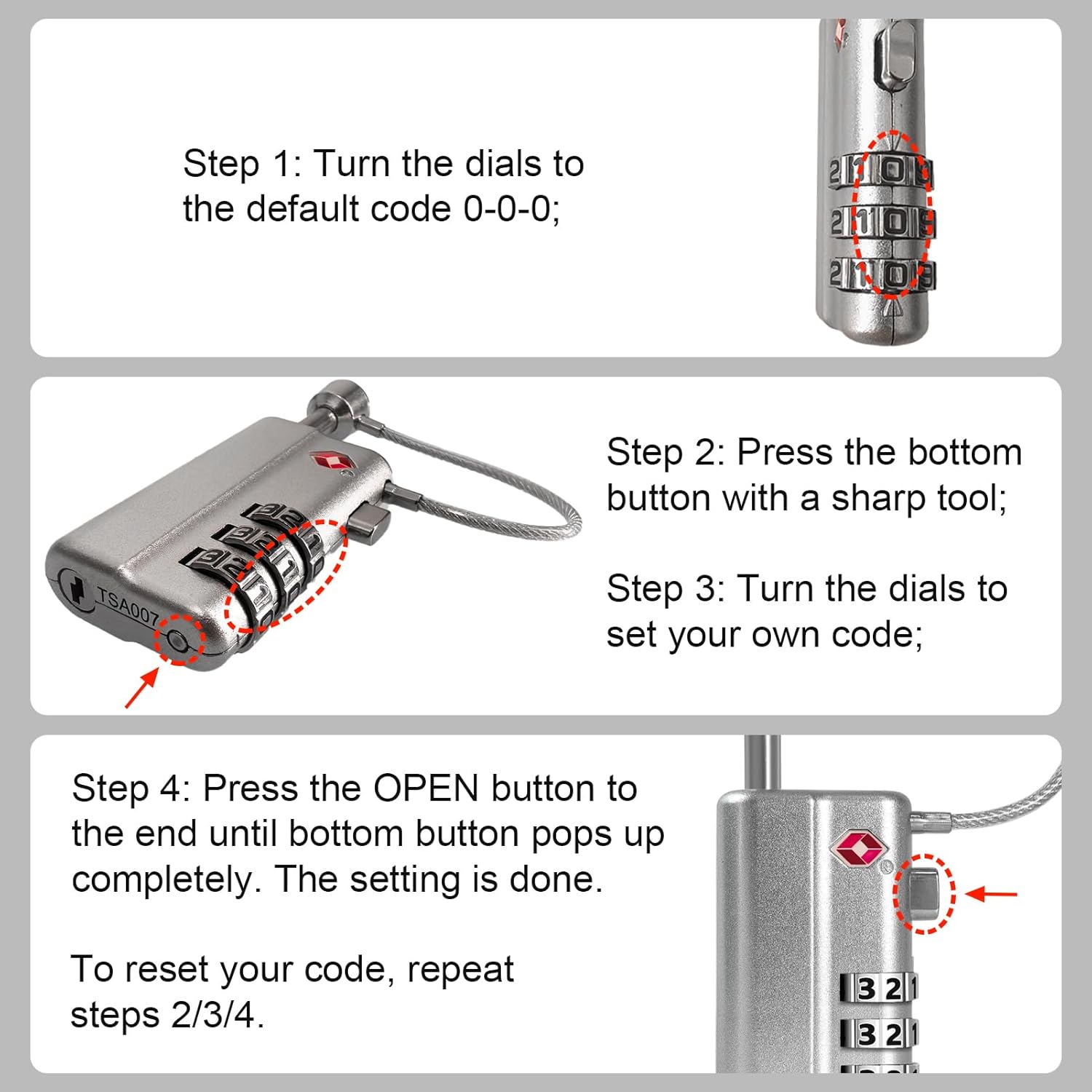 Step 1: Turn the dials to the default code 0-0-0;

2 1 0 9
2 1 0 9
2 1 0 9

TSA007

Step 2: Press the bottom button with a sharp tool;

Step 3: Turn the dials to set your own code;

Step 4: Press the OPEN button to the end until bottom button pops up completely. The setting is done.

To reset your code, repeat steps 2/3/4.

3 2 1
3 2 1