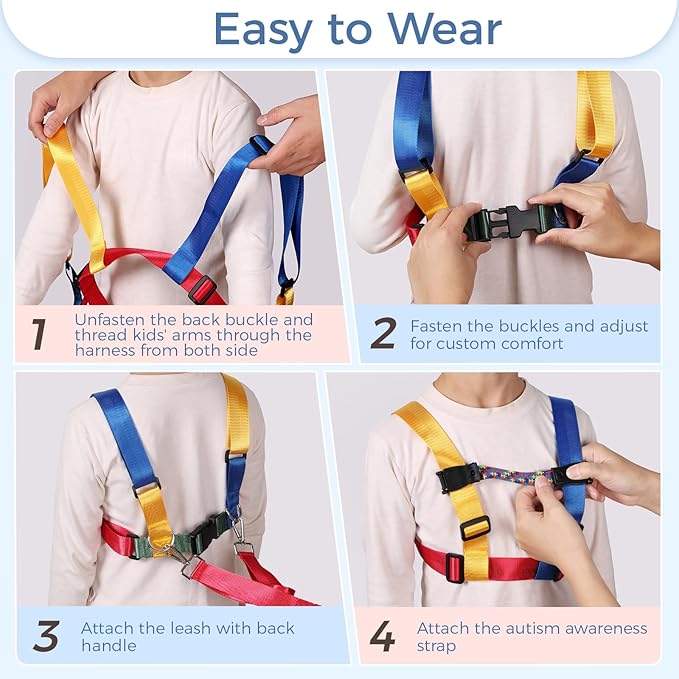 Easy to Wear

1 Unfasten the back buckle and thread kids' arms through the harness from both side

2 Fasten the buckles and adjust for custom comfort

3 Attach the leash with back handle

4 Attach the autism awareness strap