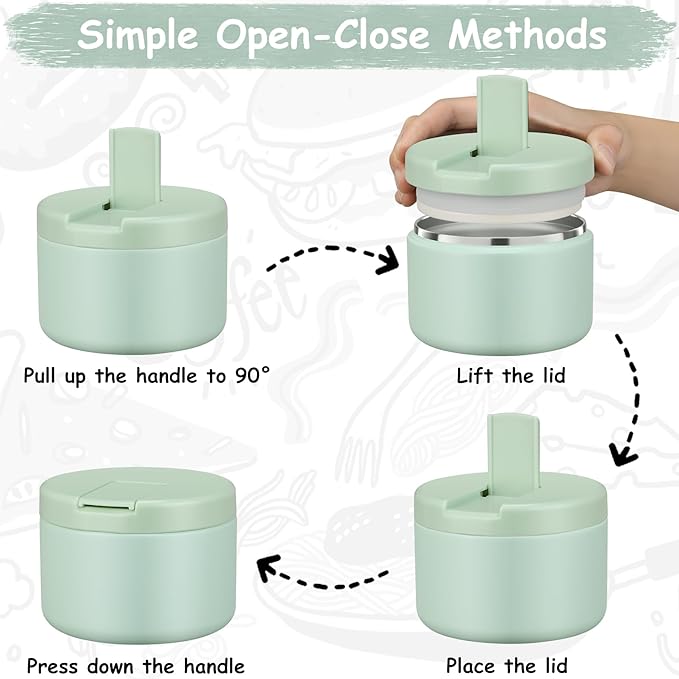 Simple Open-Close Methods

Pull up the handle to 90°

Lift the lid

Place the lid

Press down the handle