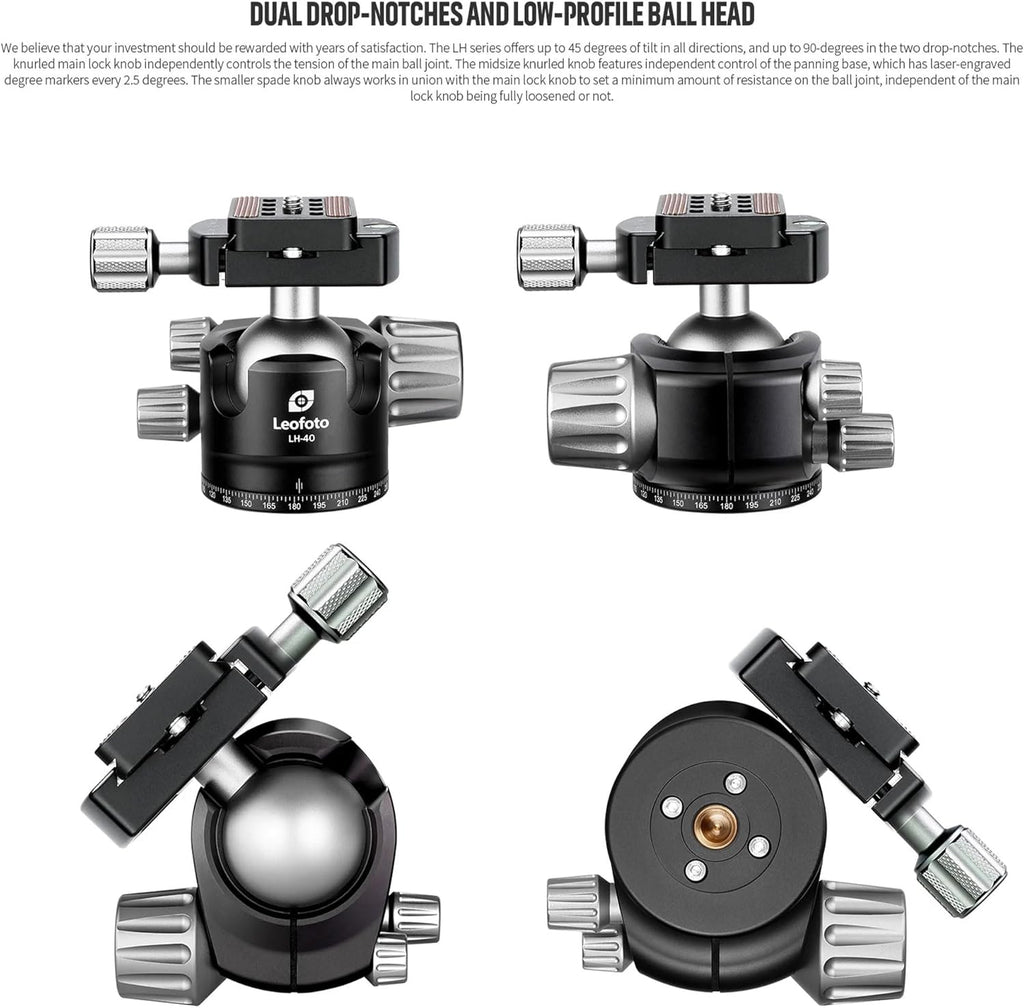 DUAL DROP-NOTCHES AND LOW-PROFILE BALL HEAD

We believe that your investment should be rewarded with years of satisfaction. The LH series offers up to 45 degrees of tilt in all directions, and up to 90-degrees in the two drop-notches. The knurled main lock knob independently controls the tension of the main ball joint. The midsize knurled knob features independent control of the panning base, which has laser-engraved degree markers every 2.5 degrees. The smaller spade knob always works in union with the main lock knob to set a minimum amount of resistance on the ball joint, independent of the main lock knob being fully loosened or not.

Leofoto
LH-40
120 135 150 165 180 195 210 225 240

120 135 150 165 180 195 210 225 240