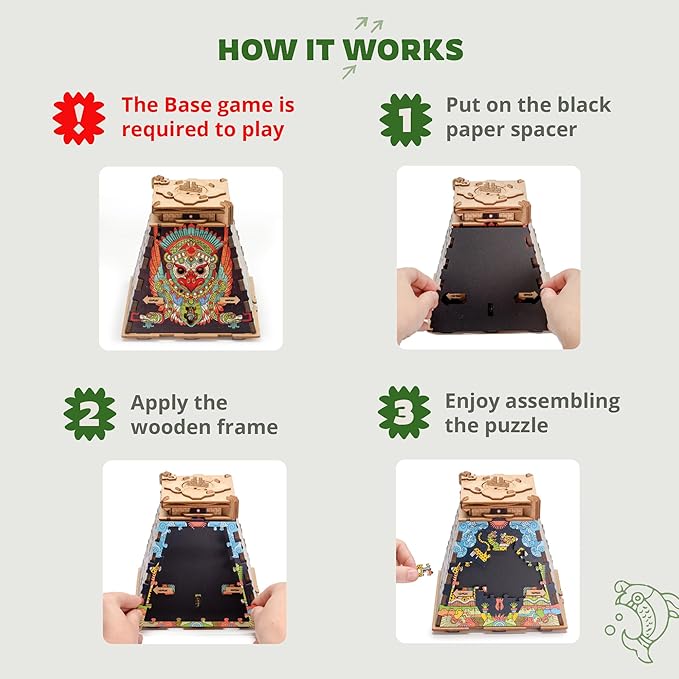 HOW IT WORKS

!

The Base game is required to play

1

Put on the black paper spacer

2

Apply the wooden frame

3

Enjoy assembling the puzzle