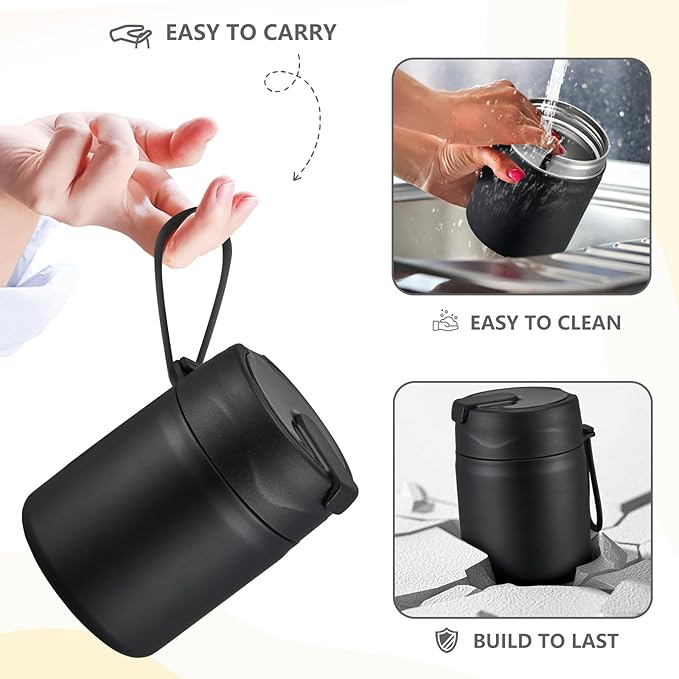 EASY TO CARRY

EASY TO CLEAN

BUILD TO LAST